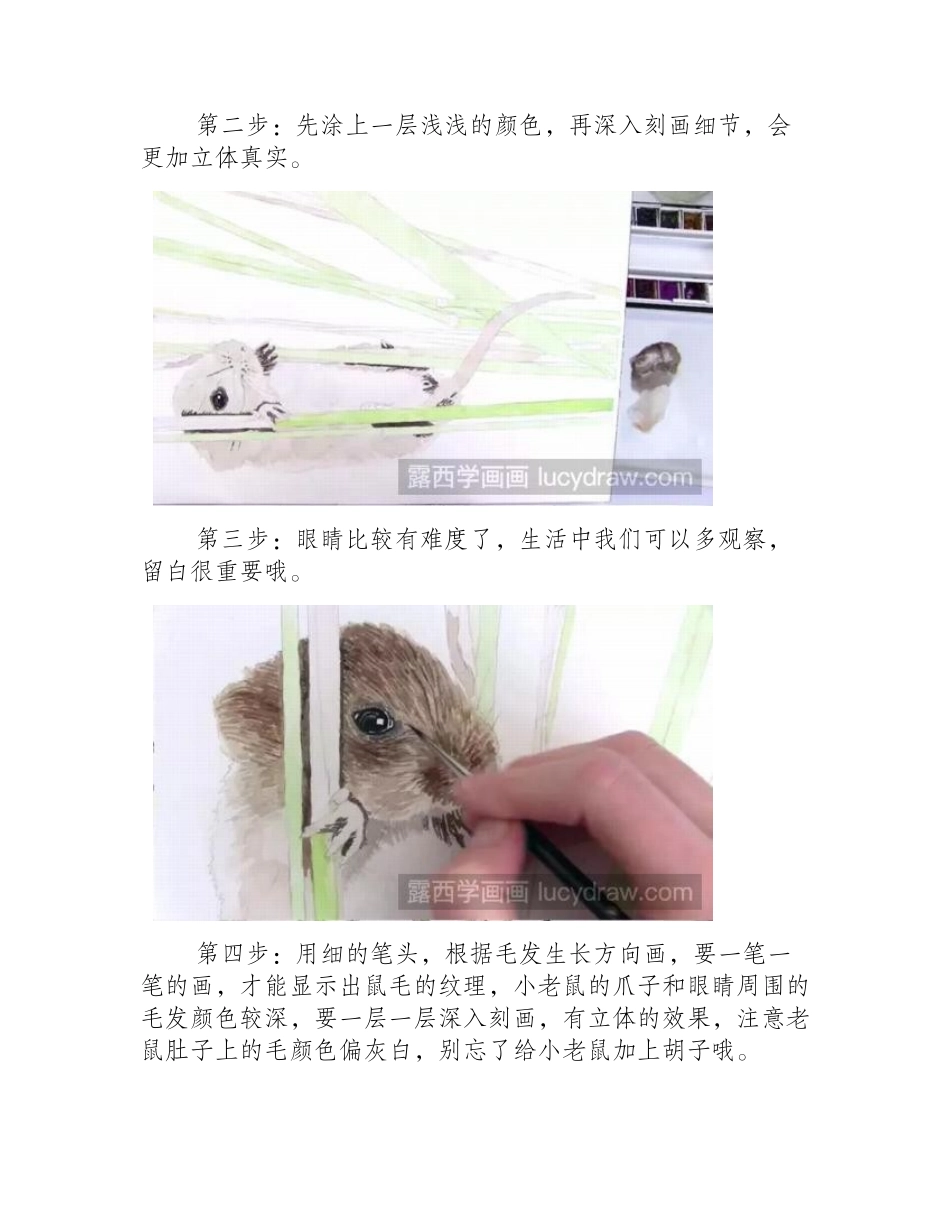 第二步：先涂上一层浅浅的颜色，再深入刻画细节，会更加立体真实。

露西学画画 lucydraw.com

第三步：眼睛比较有难度了，生活中我们可以多观察，留白很重要哦。

露西学画画 lucydraw.com

第四步：用细的笔头，根据毛发生长方向画，要一笔一笔的画，才能显示出鼠毛的纹理，小老鼠的爪子和眼睛周围的毛发颜色较深，要一层一层深入刻画，有立体的效果，注意老鼠肚子上的毛颜色偏灰白，别忘了给小老鼠加上胡子哦。