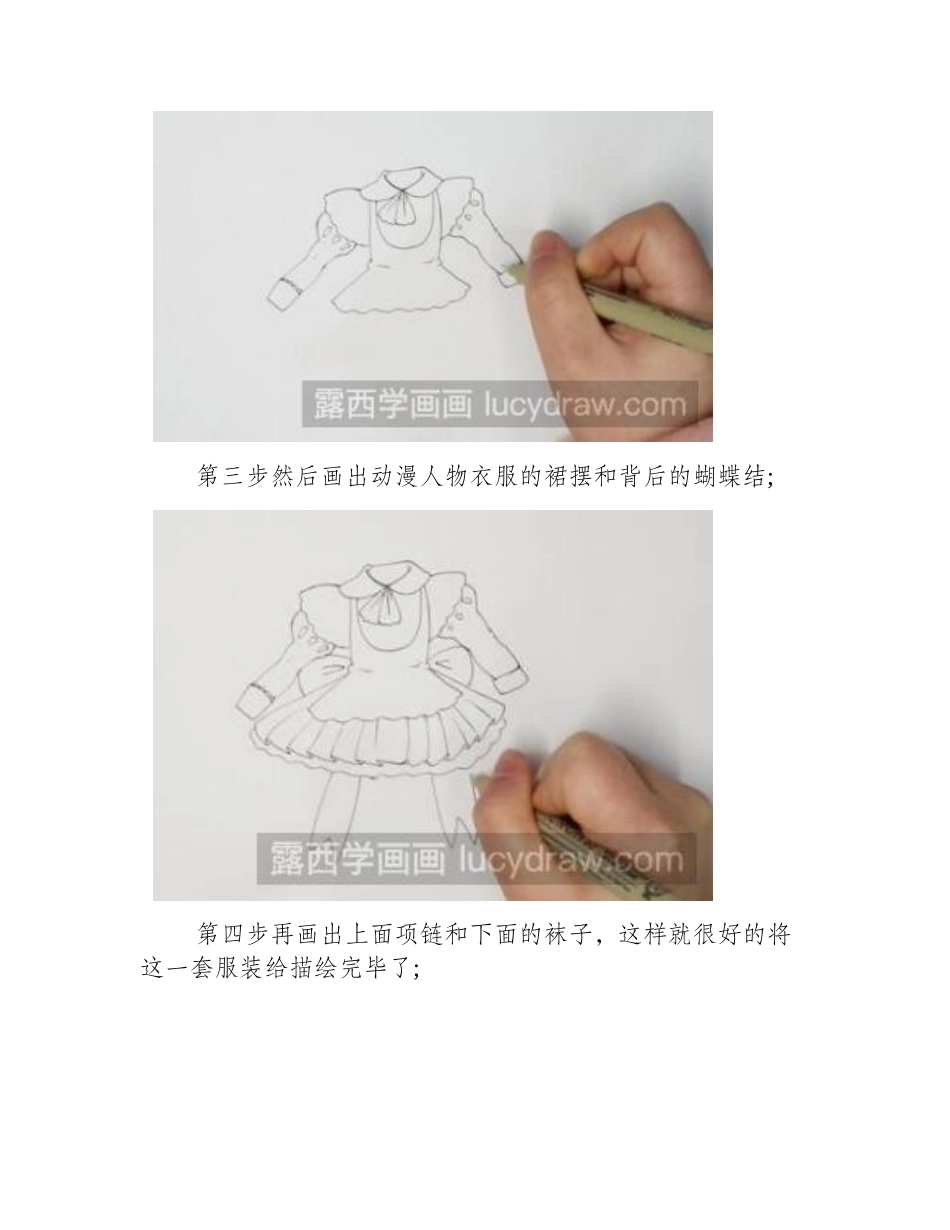 露西学画画 lucydraw.com

第三步然后画出动漫人物衣服的裙摆和背后的蝴蝶结;

露西学画画 lucydraw.com

第四步再画出上面项链和下面的袜子，这样就很好的将这一套服装给描绘完毕了;