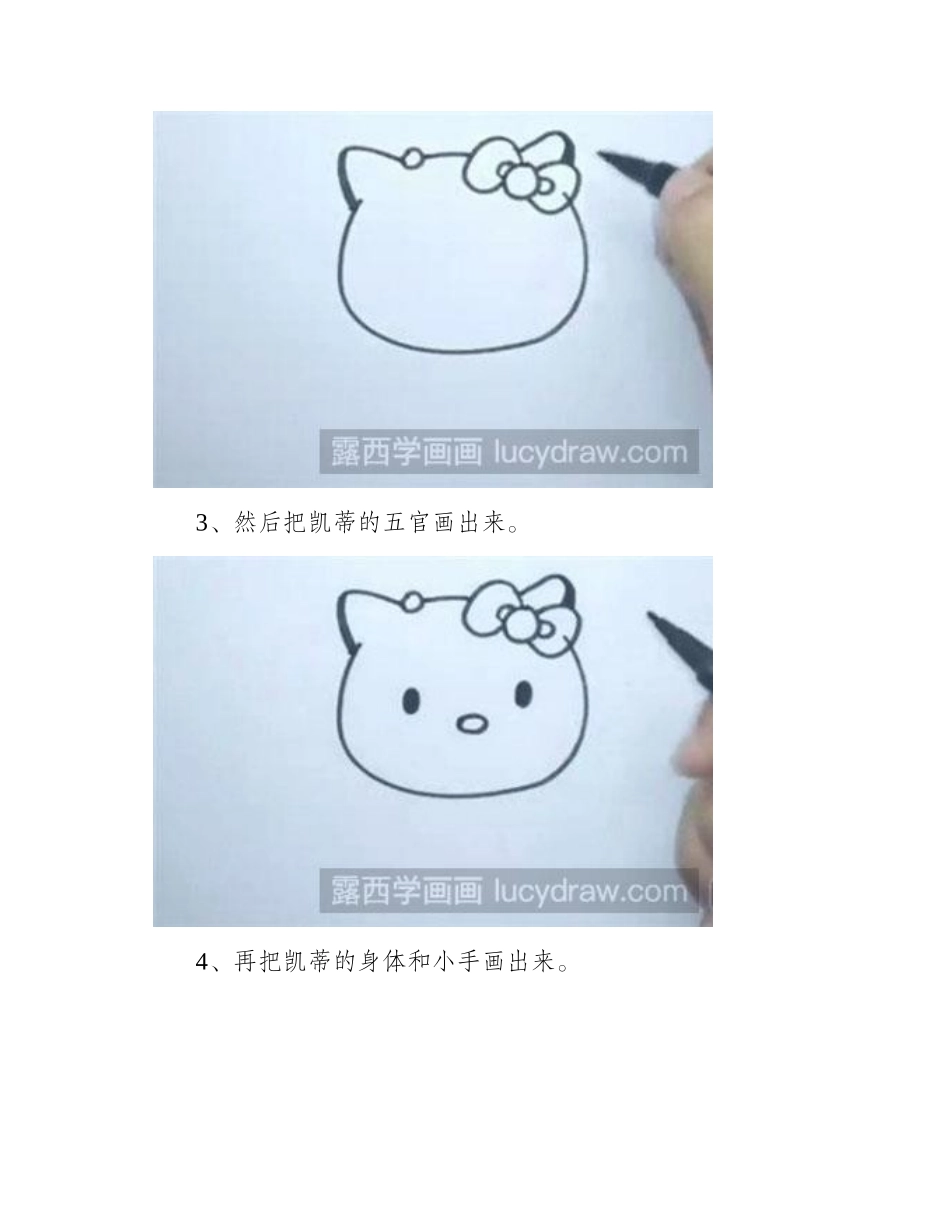 露西学画画 lucydraw.com

3、然后把凯蒂的五官画出来。

露西学画画 lucydraw.com

4、再把凯蒂的身体和小手画出来。