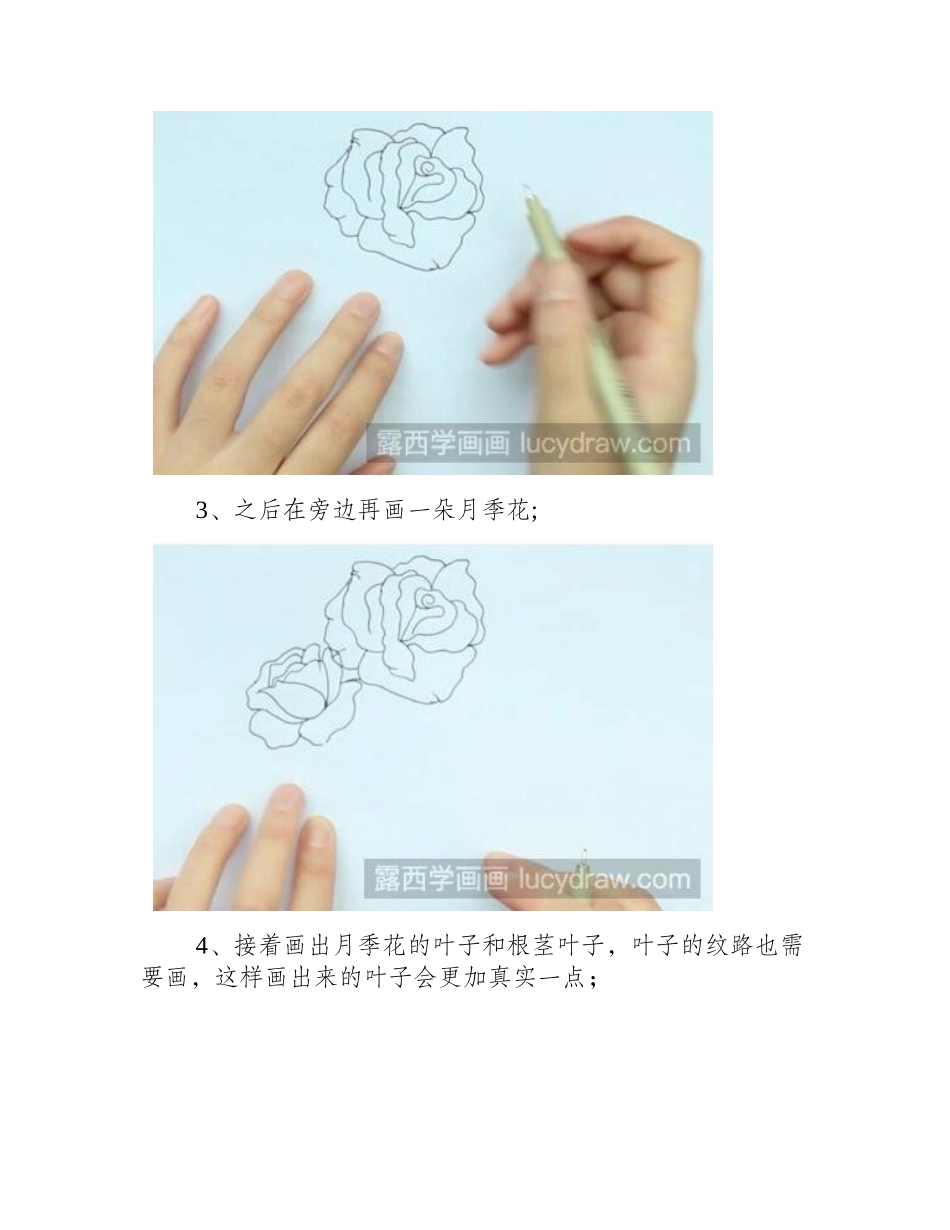 露西学画画 lucydraw.com

3、之后在旁边再画一朵月季花;

露西学画画 lucydraw.com

4、接着画出月季花的叶子和根茎叶子，叶子的纹路也需要画，这样画出来的叶子会更加真实一点；