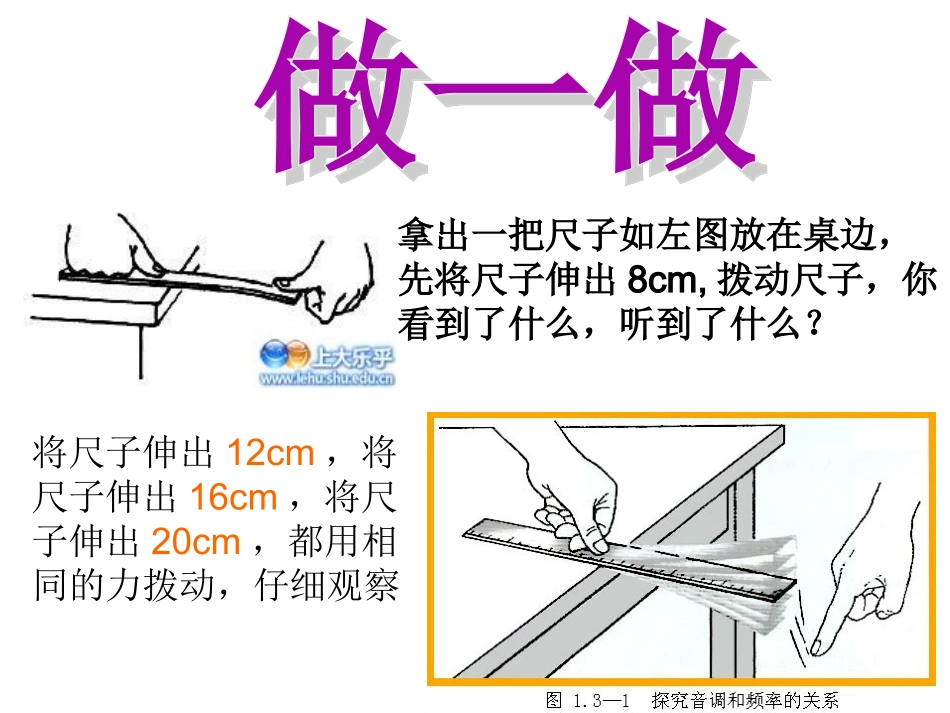 做一做

拿出一把尺子如左图放在桌边，先将尺子伸出 8cm, 拨动尺子，你看到了什么，听到了什么？

上大乐乎
www.lehu.shu.edu.cn

将尺子伸出 12cm ，将尺子伸出 16cm ，将尺子伸出 20cm ，都用相同的力拨动，仔细观察

图 1.3—1 探究音调和频率的关系