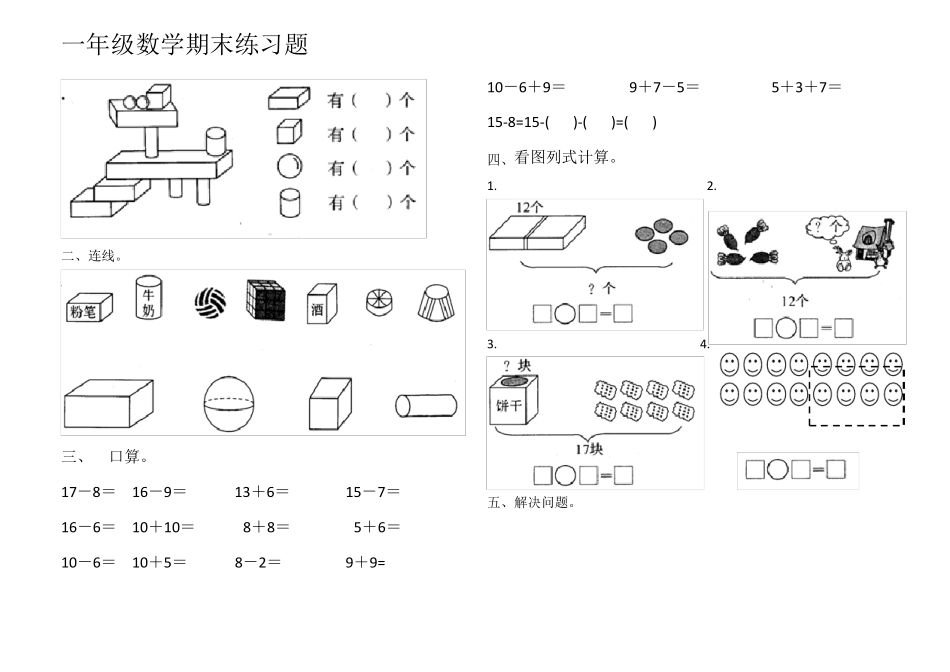 一年级数学期末练习题

有（　　）个
有（　　）个
有（　　）个
有（　　）个

二、连线。

粉笔　牛奶　酒

三、　口算。

17－8＝　16－9＝　13＋6＝　15－7＝

16－6＝　10＋10＝　8＋8＝　5＋6＝

10－6＝　10＋5＝　8－2＝　9＋9=

10－6＋9＝　9＋7－5＝　5＋3＋7＝

15-8=15-(　)-(　)=(　)

四、看图列式计算。

1.
12个
？个
□○□=□

2.
？个
12个
□○□=□

3.
？块
饼干
17块
□○□=□

4.
□○□=□

五、解决问题。