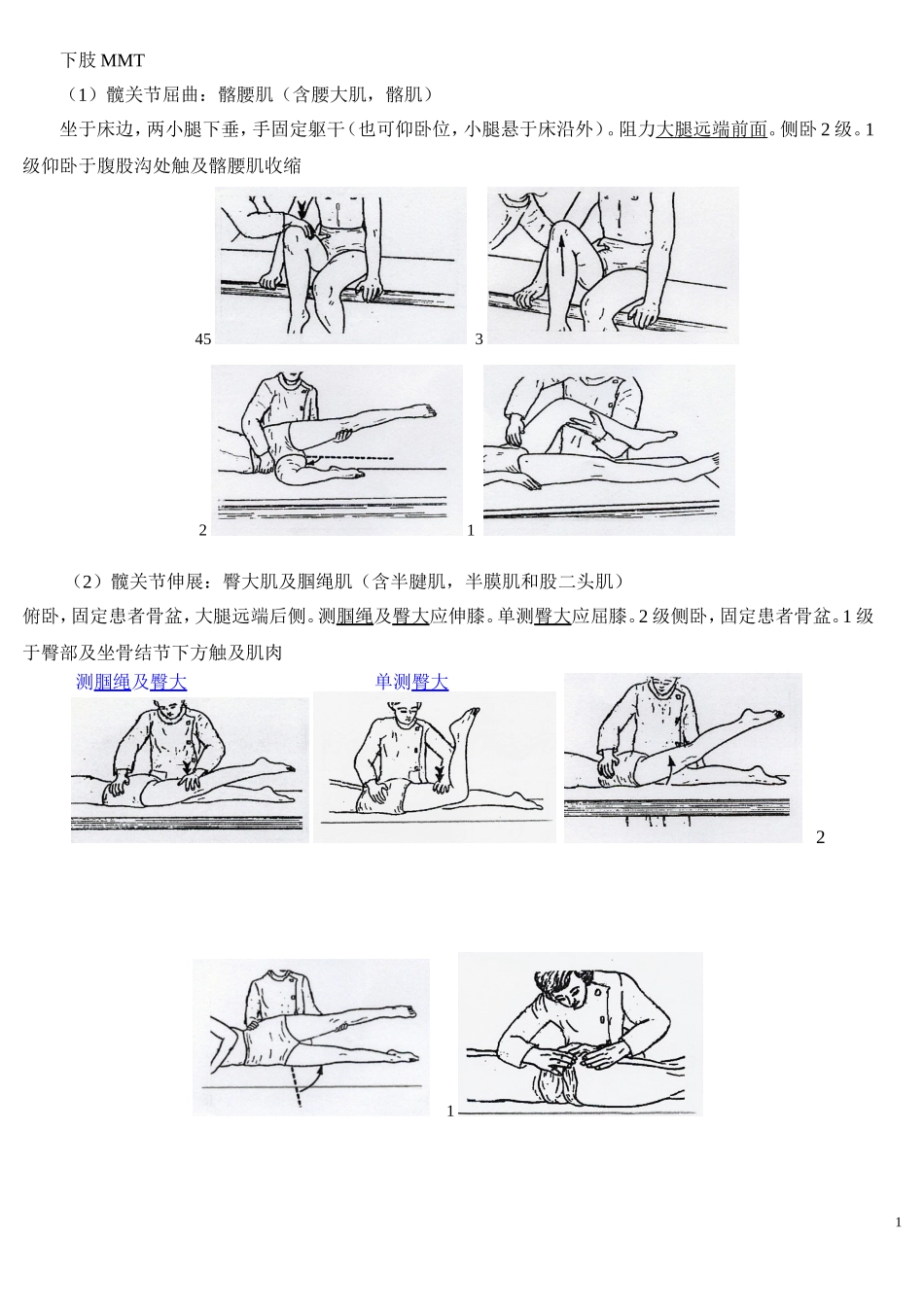 下肢 MMT

（1）髋关节屈曲：髂腰肌（含腰大肌，髂肌）

坐于床边，两小腿下垂，手固定躯干（也可仰卧位，小腿悬于床沿外）。阻力大腿远端前面。侧卧 2 级。1 级仰卧于腹股沟处触及髂腰肌收缩

45

3

2

1

（2）髋关节伸展：臀大肌及腘绳肌（含半腱肌，半膜肌和股二头肌）

俯卧，固定患者骨盆，大腿远端后侧。测腘绳及臀大应伸膝。单测臀大应屈膝。2 级侧卧，固定患者骨盆。1 级于臀部及坐骨结节下方触及肌肉

测腘绳及臀大

单测臀大

2

1

1