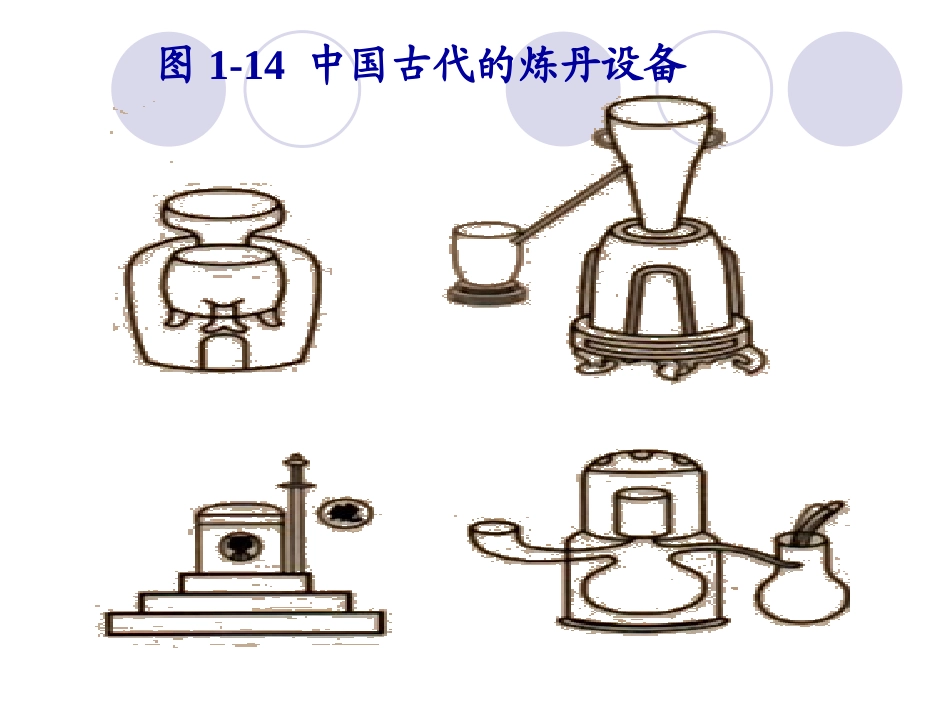 图 1-14 中国古代的炼丹设备