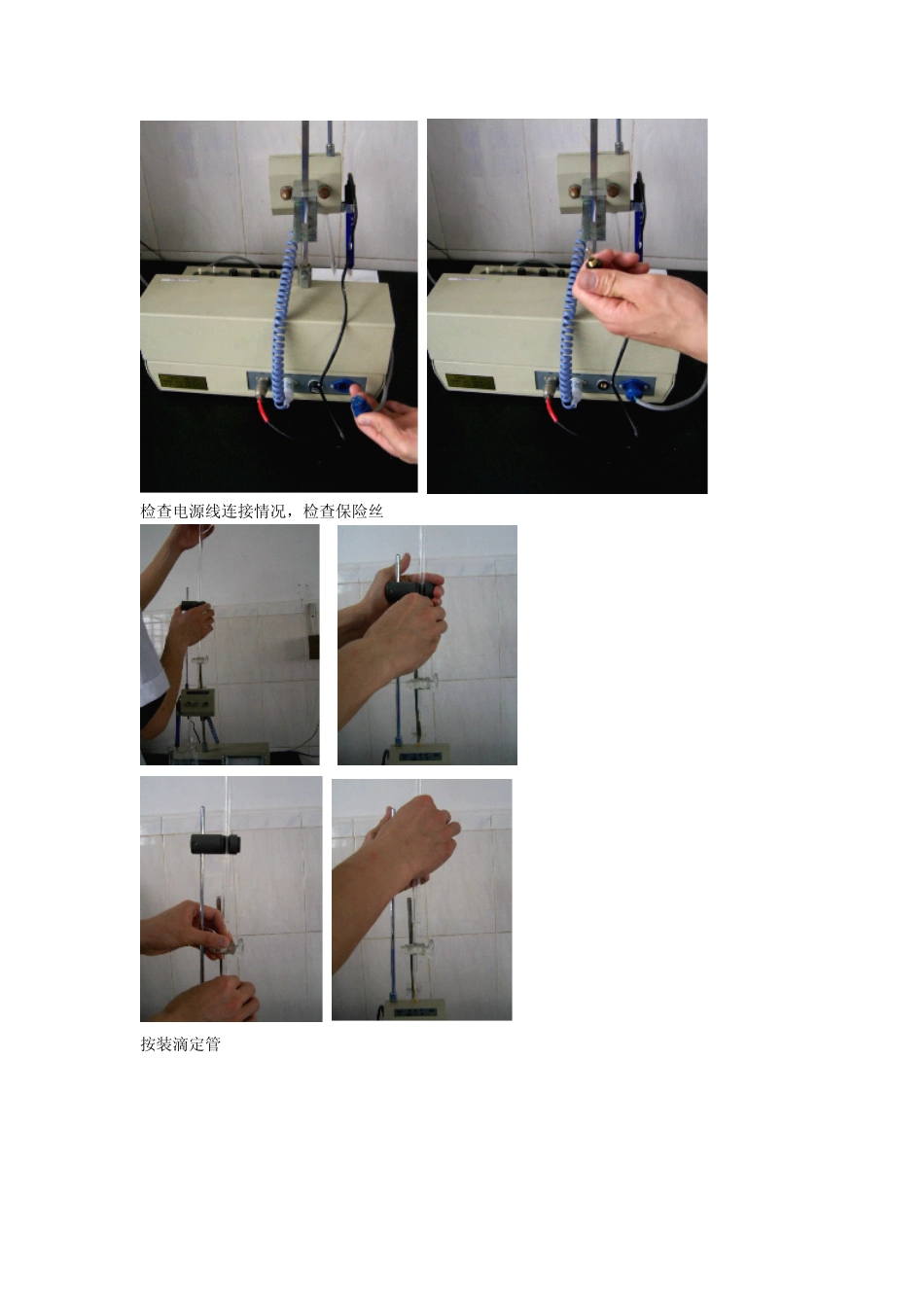 检查电源线连接情况，检查保险丝

按装滴定管