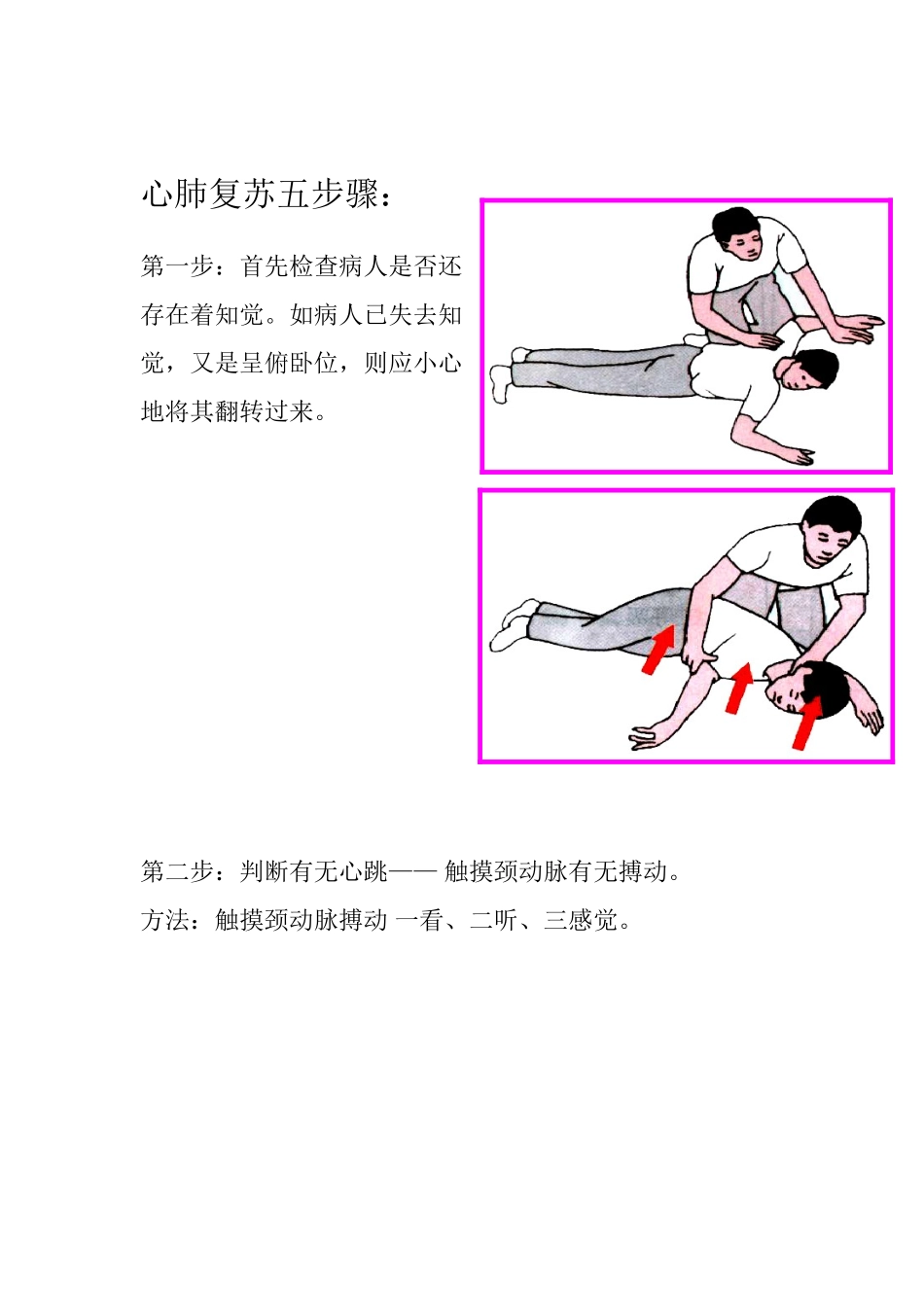 心肺复苏五步骤：

第一步：首先检查病人是否还存在着知觉。如病人已失去知觉，又是呈俯卧位，则应小心地将其翻转过来。

第二步：判断有无心跳—— 触摸颈动脉有无搏动。

方法：触摸颈动脉搏动 一看、二听、三感觉。