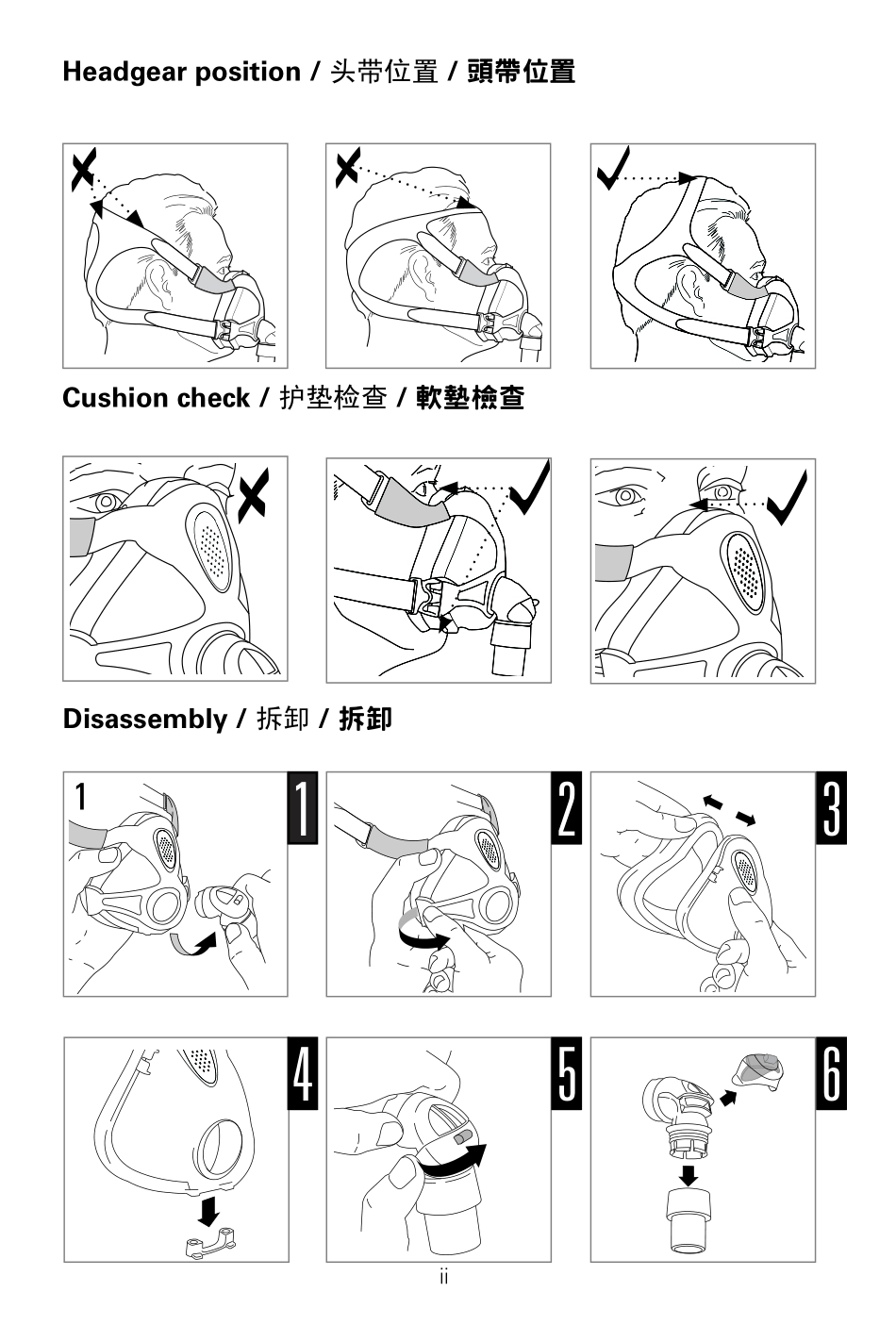 Headgear position / 头带位置 / 頭帶位置

Cushion check / 护垫检查 / 軟墊檢查

Disassembly / 拆卸 / 拆卸

1

1

2

3

4

5

6

ii