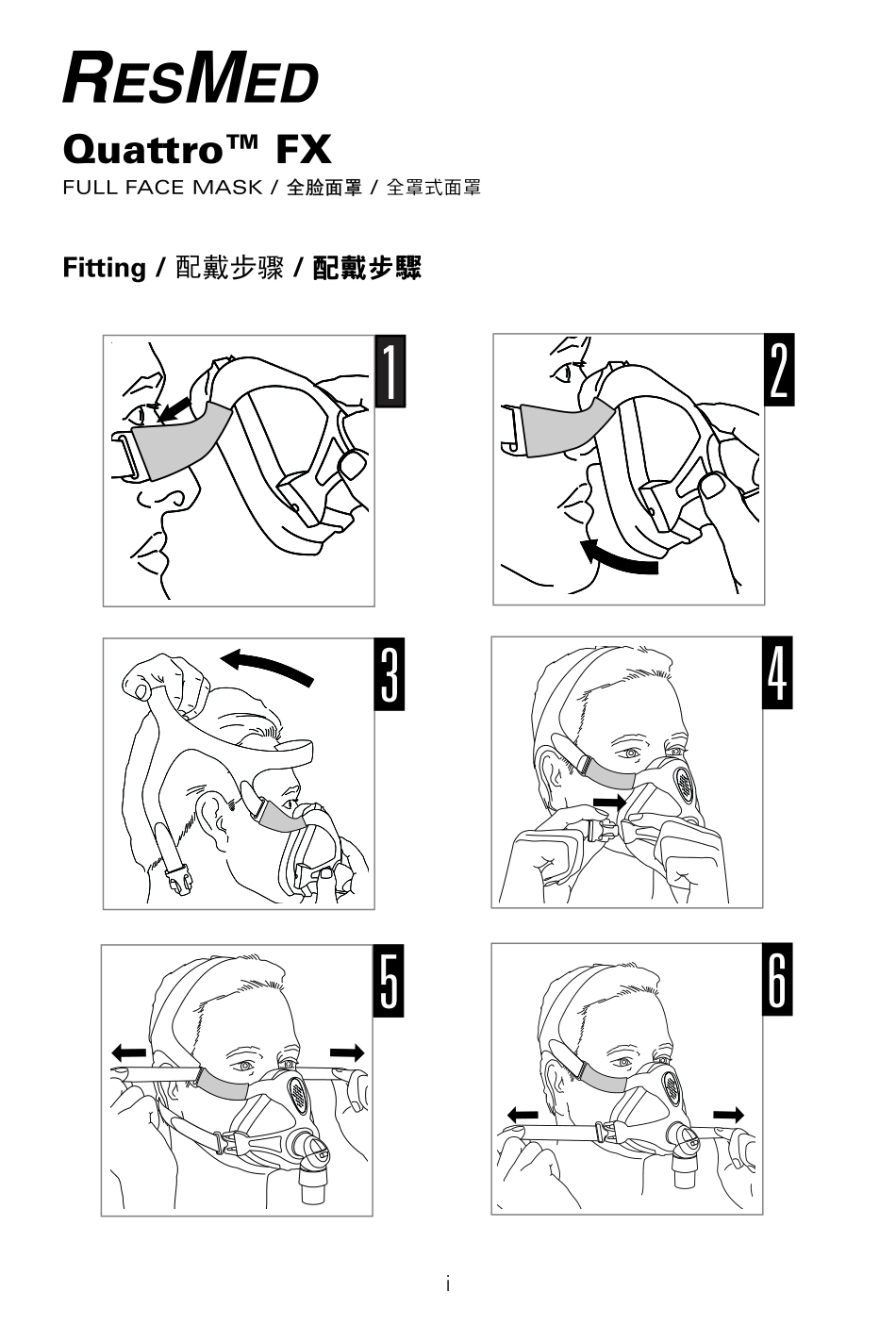 RESMED

Quattro™ FX

FULL FACE MASK / 全脸面罩 / 全罩式面罩

Fitting / 配戴步骤 / 配戴步驟

1

2

3

4

5

6

i