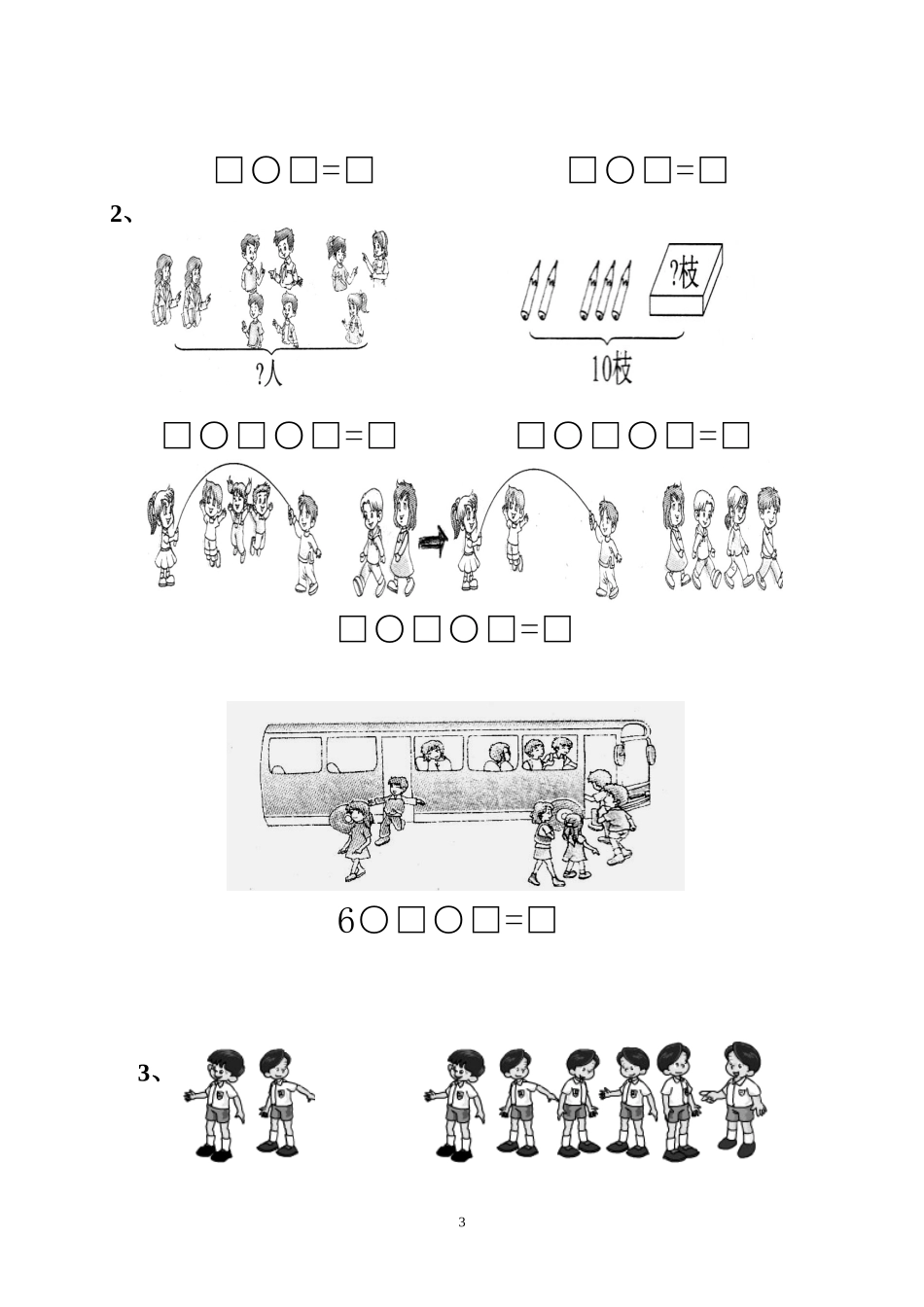 □○□=□　　　　□○□=□

2、

?人　　　　?枝

10枝

□○□○□=□　　　　□○□○□=□

□○□○□=□

6○□○□=□

3、

3