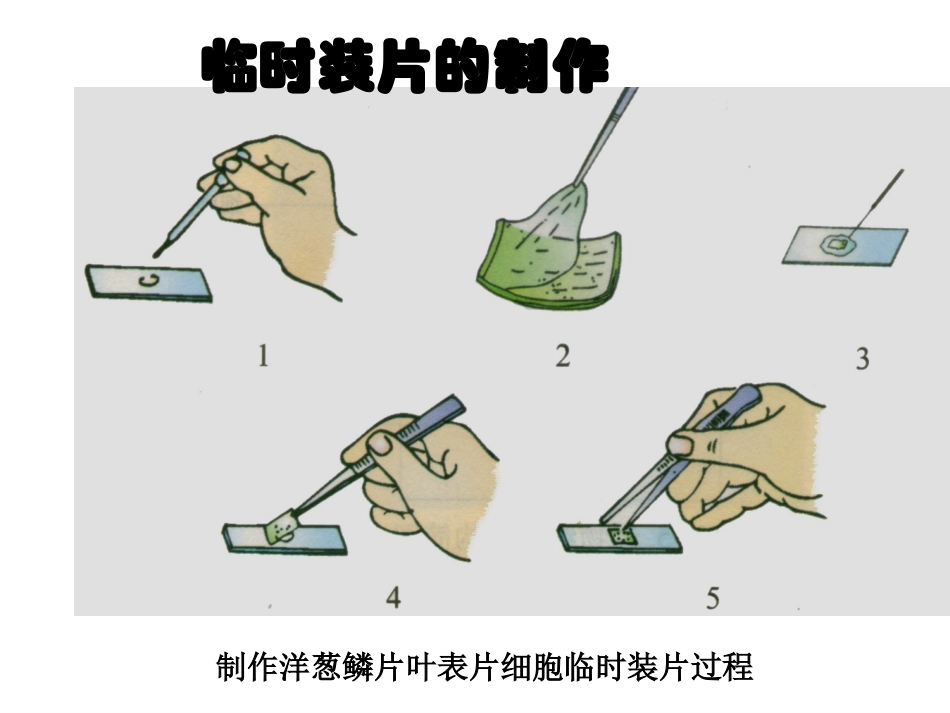 临时装片的制作

1

2

3

4

5

制作洋葱鳞片叶表片细胞临时装片过程