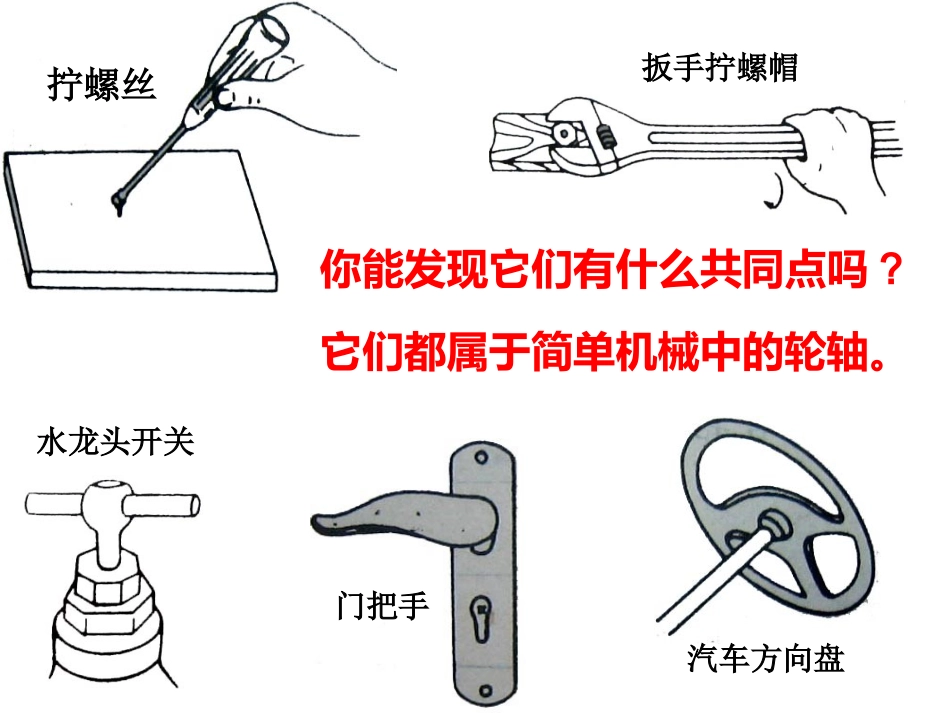 拧螺丝

扳手拧螺帽

你能发现它们有什么共同点吗？

它们都属于简单机械中的轮轴。

水龙头开关

门把手

汽车方向盘