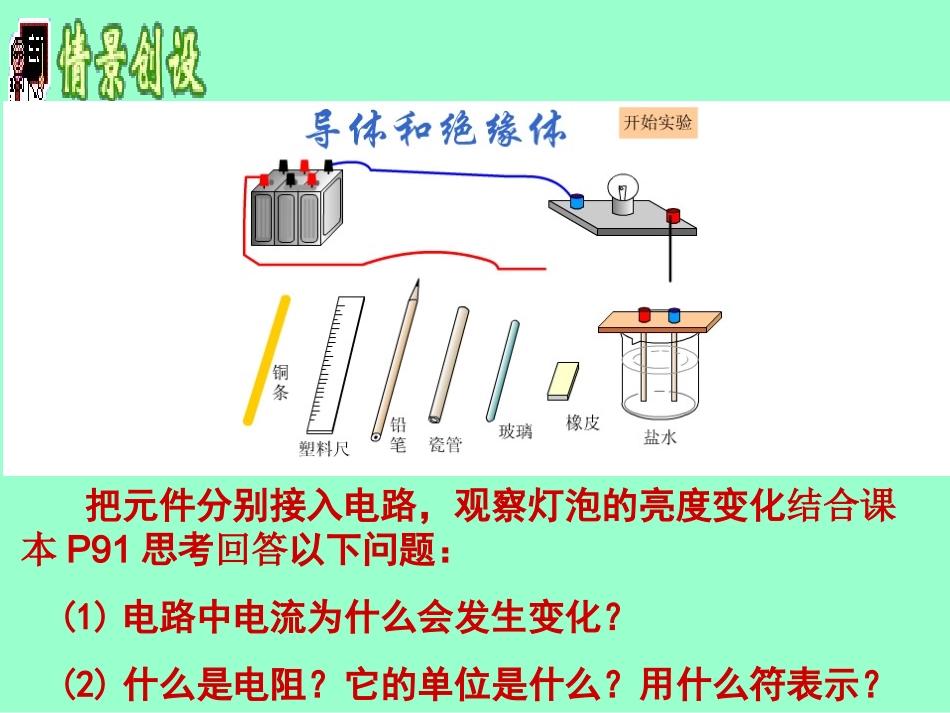 情景创设

导体和绝缘体

开始实验

铜条

塑料尺

铅笔

瓷管

玻璃

橡皮

盐水

把元件分别接入电路，观察灯泡的亮度变化结合课本 P91 思考回答以下问题：

(1) 电路中电流为什么会发生变化？

(2) 什么是电阻？它的单位是什么？用什么符表示？