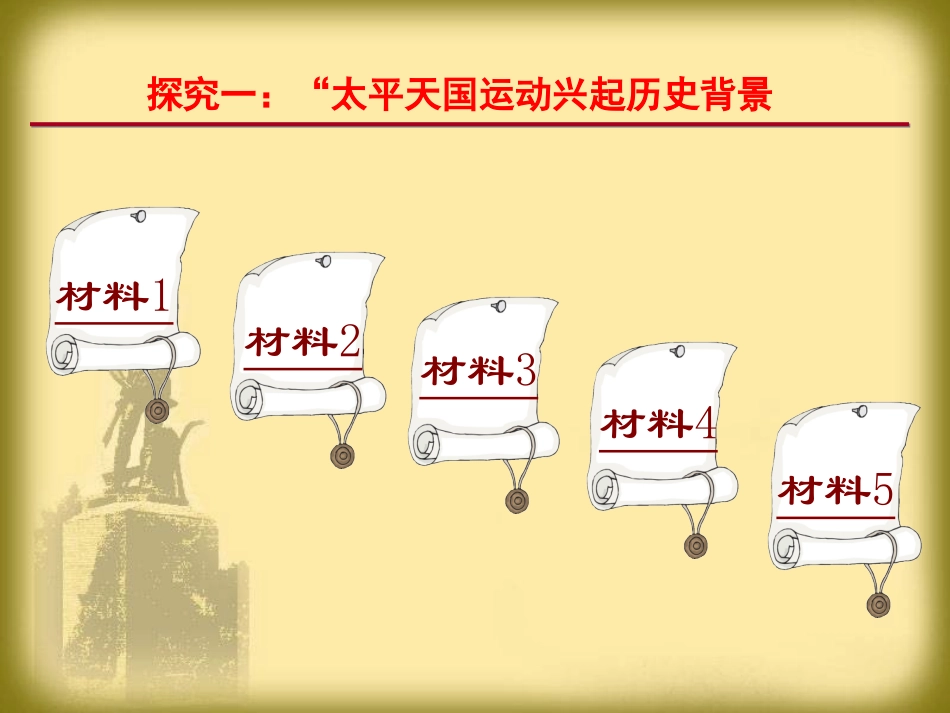 探究一：“太平天国运动兴起历史背景

材料1

材料2

材料3

材料4

材料5