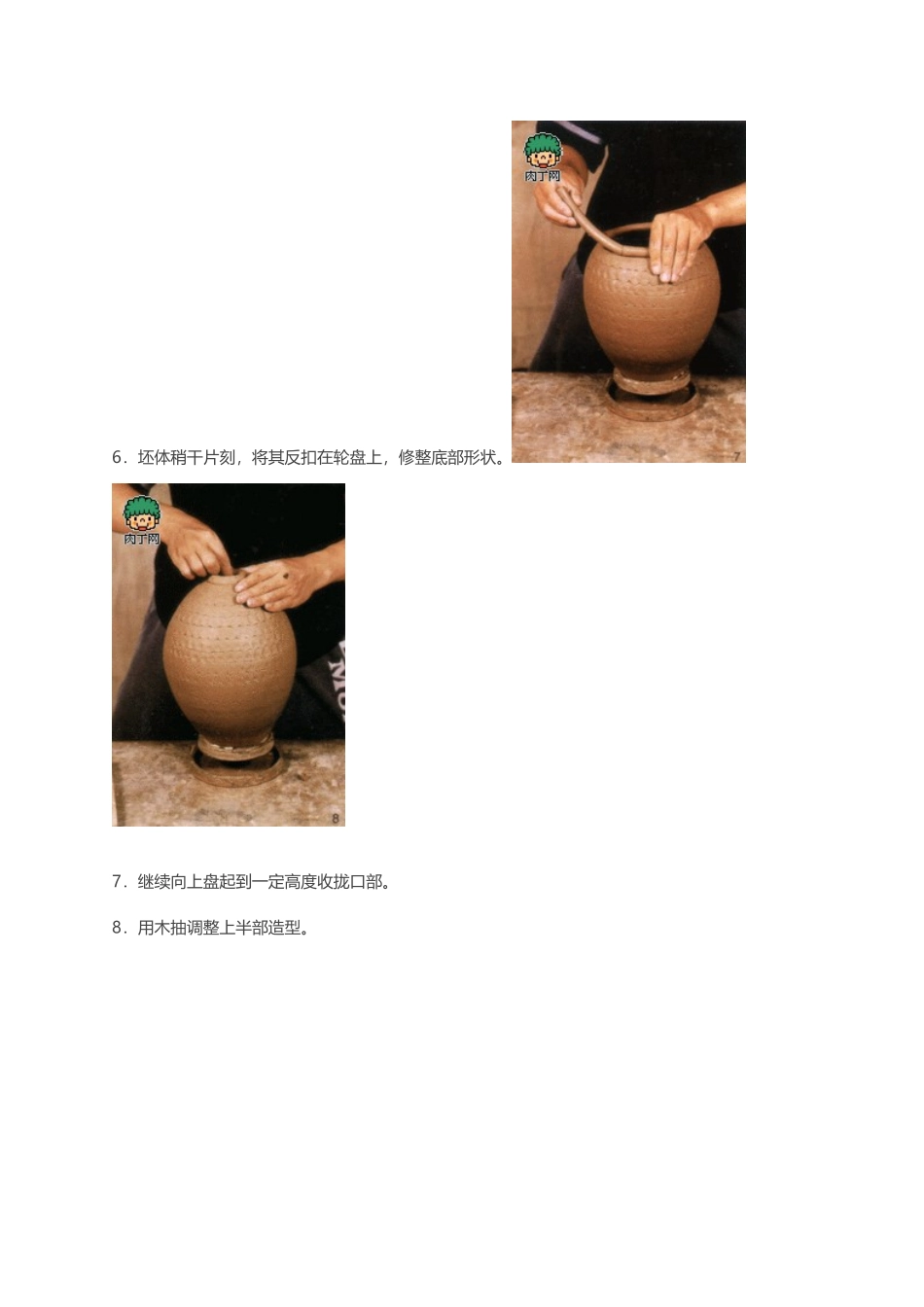 肉丁网

7

6．坯体稍干片刻，将其反扣在轮盘上，修整底部形状。

肉丁网

8

7．继续向上盘起到一定高度收拢口部。

8．用木抽调整上半部造型。