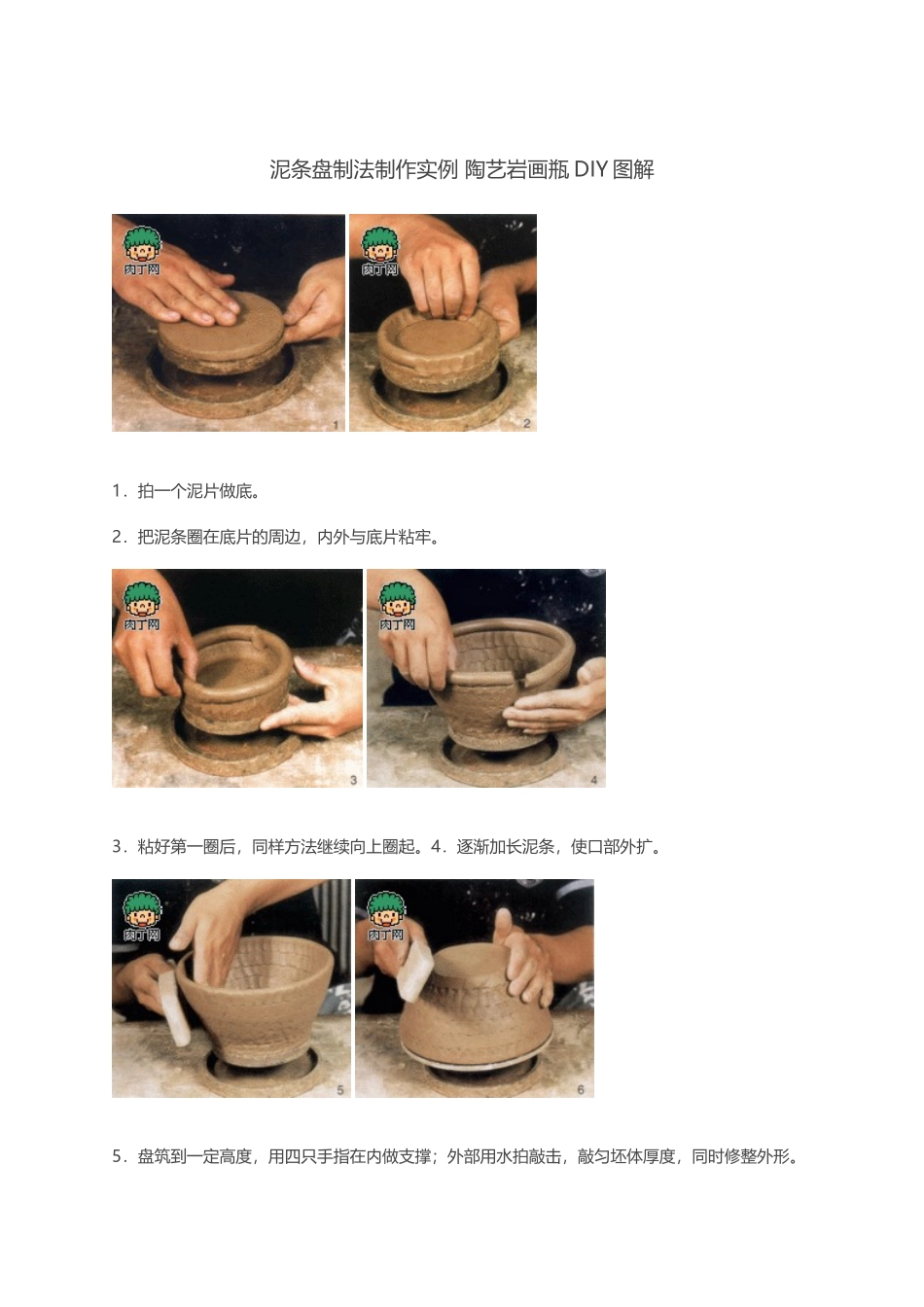 泥条盘制法制作实例 陶艺岩画瓶 DIY 图解

肉丁网

1

肉丁网

2

1．拍一个泥片做底。

2．把泥条圈在底片的周边，内外与底片粘牢。

肉丁网

3

肉丁网

4

3．粘好第一圈后，同样方法继续向上圈起。4．逐渐加长泥条，使口部外扩。

肉丁网

5

肉丁网

6

5．盘筑到一定高度，用四只手指在内做支撑；外部用水拍敲击，敲匀坯体厚度，同时修整外形。