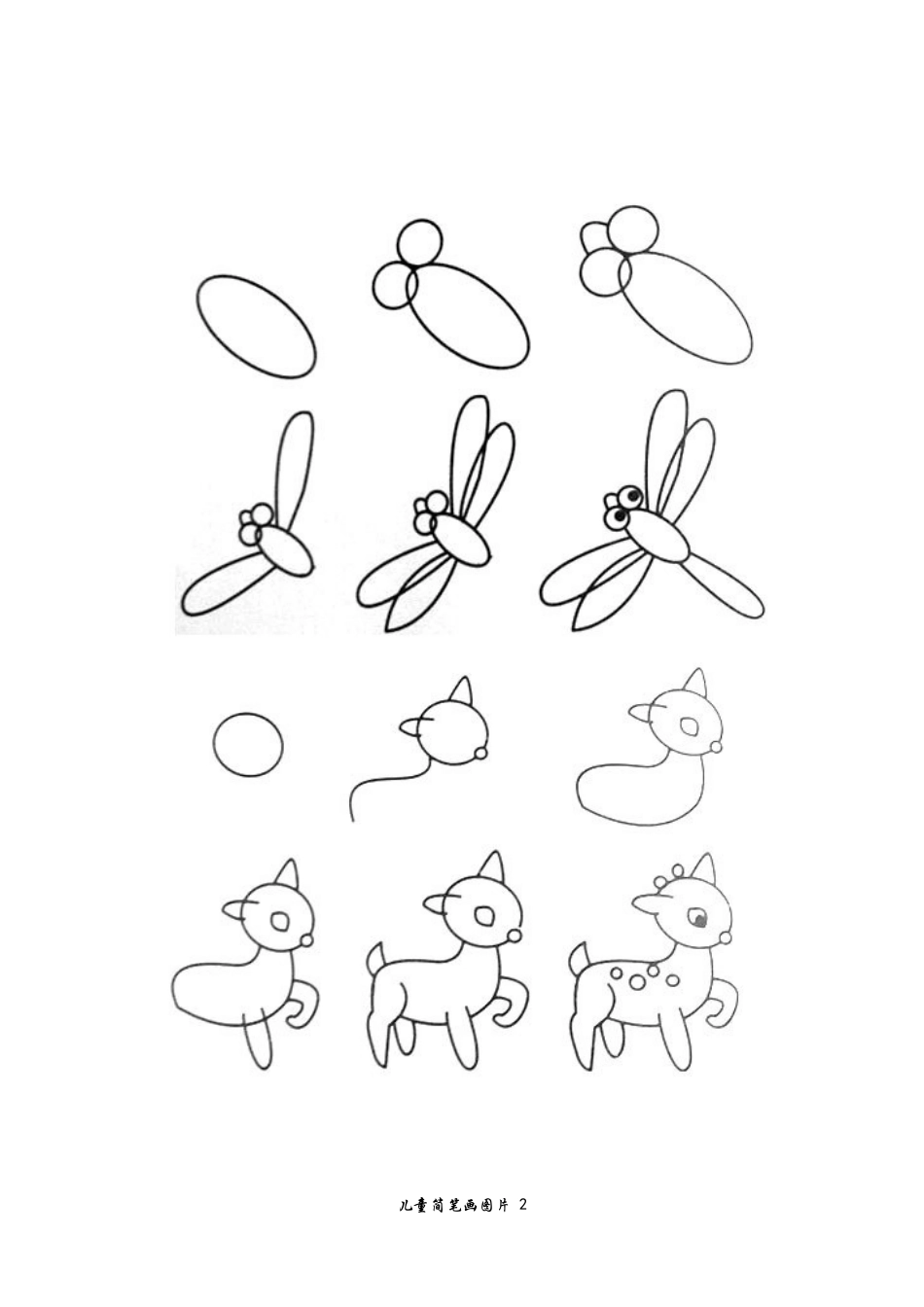 儿童简笔画图片 2