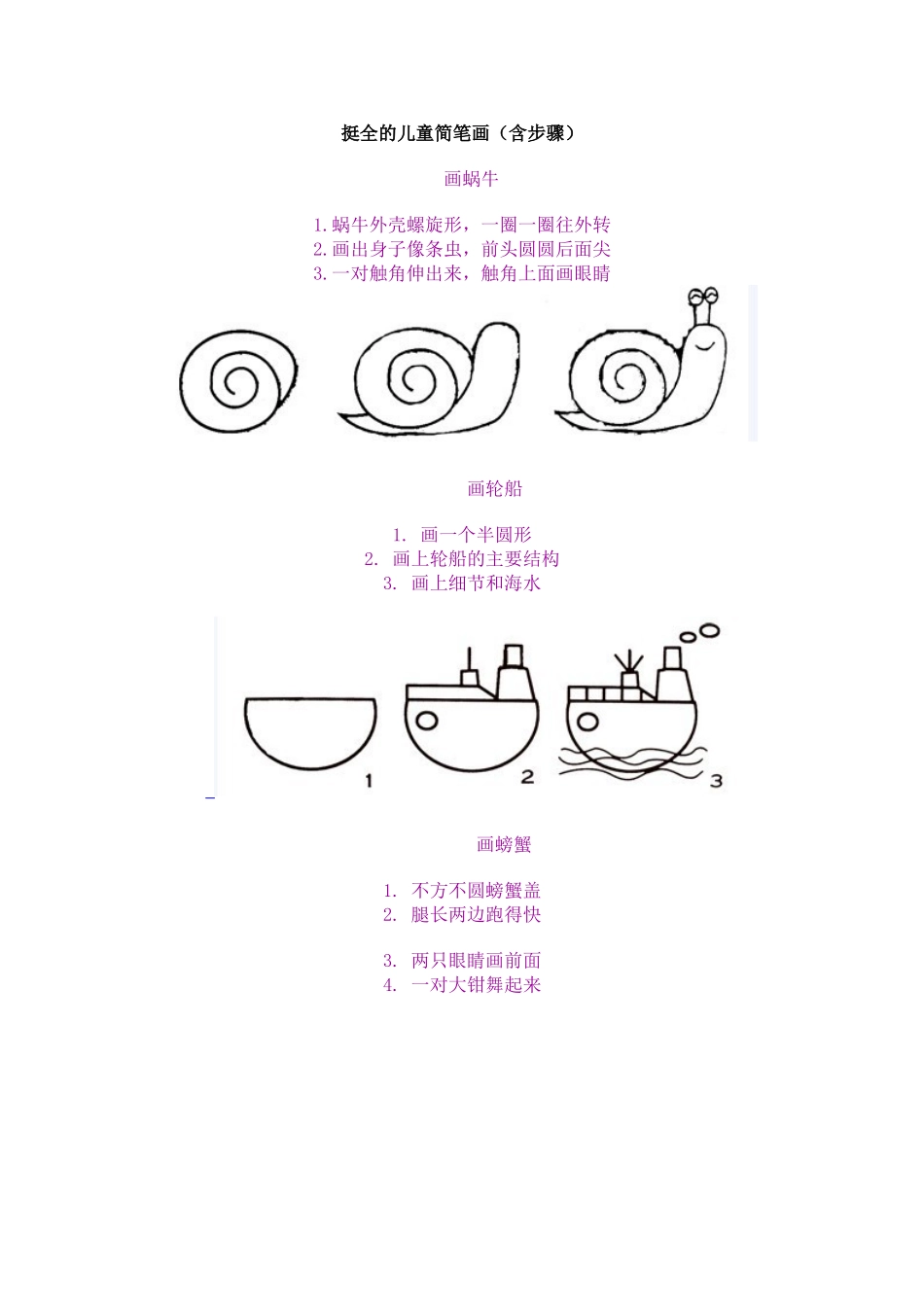 挺全的儿童简笔画（含步骤）

画蜗牛

1.蜗牛外壳螺旋形，一圈一圈往外转
2.画出身子像条虫，前头圆圆后面尖
3.一对触角伸出来，触角上面画眼睛

画轮船

1. 画一个半圆形
2. 画上轮船的主要结构
3. 画上细节和海水

1
2
3

画螃蟹

1. 不方不圆螃蟹盖
2. 腿长两边跑得快

3. 两只眼睛画前面
4. 一对大钳舞起来