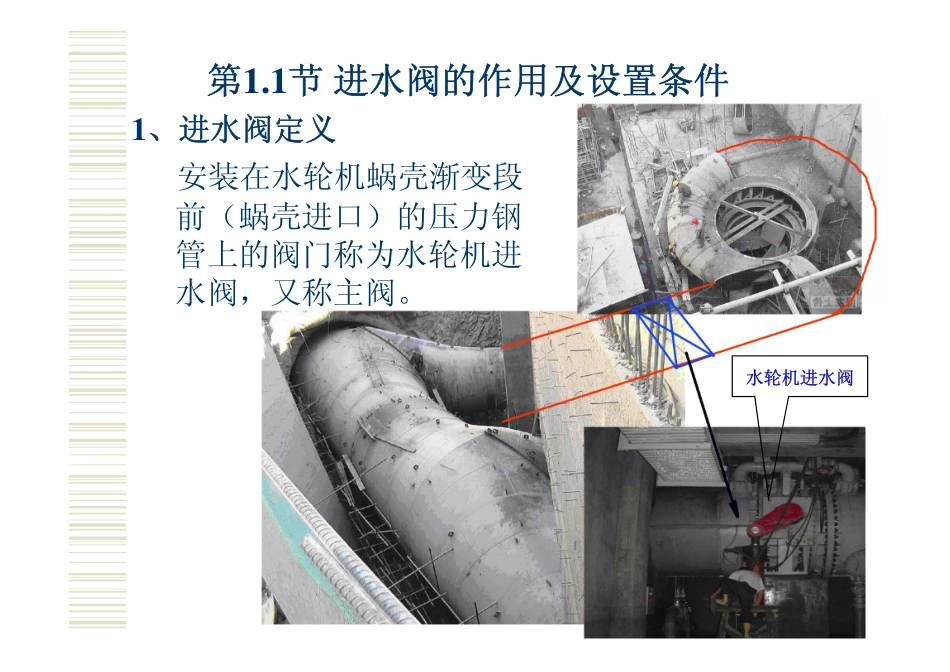 第1.1节 进水阀的作用及设置条件

1、进水阀定义

安装在水轮机蜗壳渐变段前（蜗壳进口）的压力钢管上的阀门称为水轮机进水阀，又称主阀。

水轮机进水阀