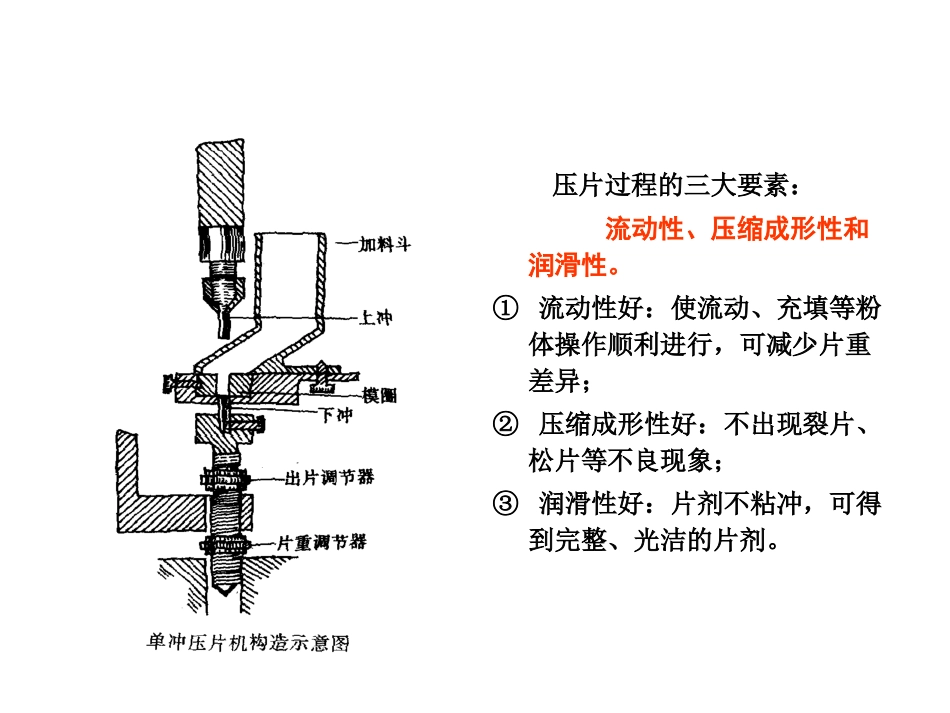 加料斗

上冲

模圈

下冲

出片调节器

片重调节器

单冲压片机构造示意图

压片过程的三大要素：

流动性、压缩成形性和润滑性。

① 流动性好：使流动、充填等粉体操作顺利进行，可减少片重差异；

② 压缩成形性好：不出现裂片、松片等不良现象；

③ 润滑性好：片剂不粘冲，可得到完整、光洁的片剂。