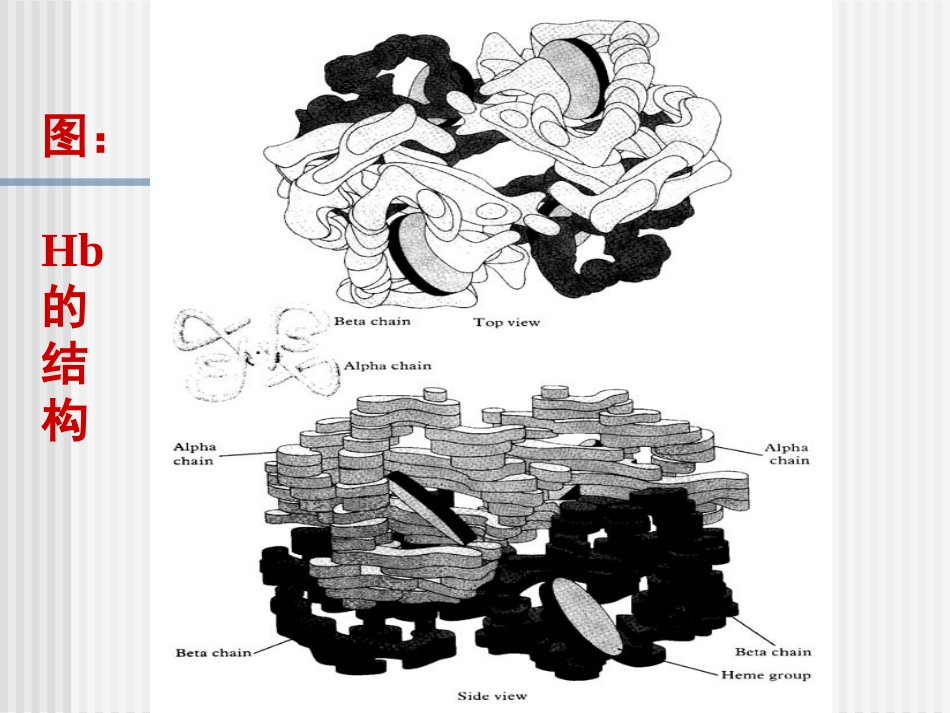 图：

Hb的结构

Beta chain

Top view

Alpha chain

Alpha chain

Alpha chain

Beta chain

Beta chain

Heme group

Side view