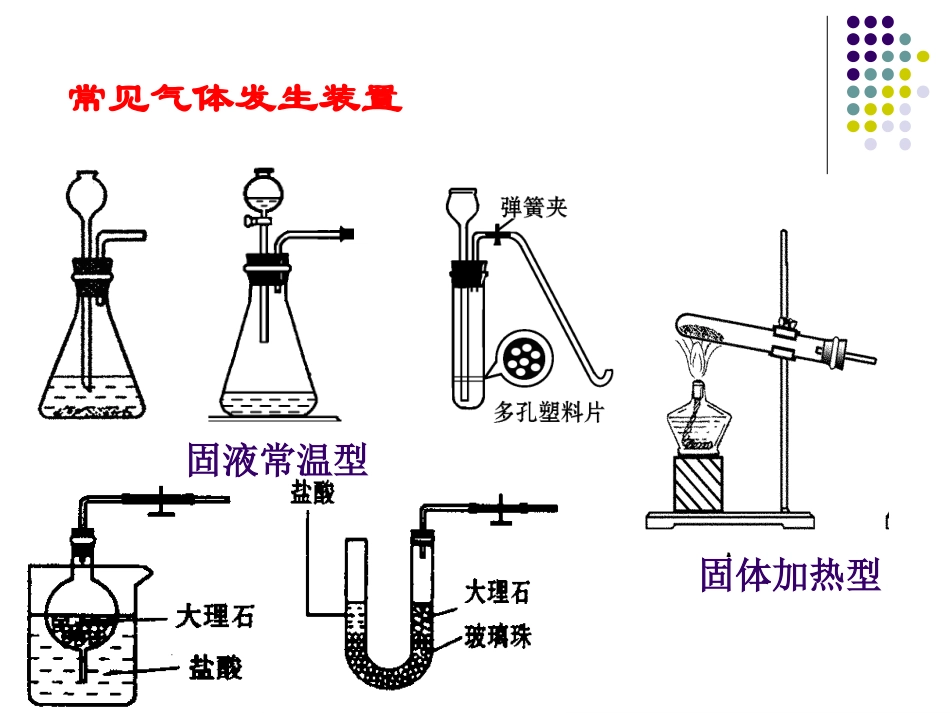 常见气体发生装置

弹簧夹

多孔塑料片

固液常温型

盐酸

大理石

盐酸

大理石

玻璃珠

固体加热型