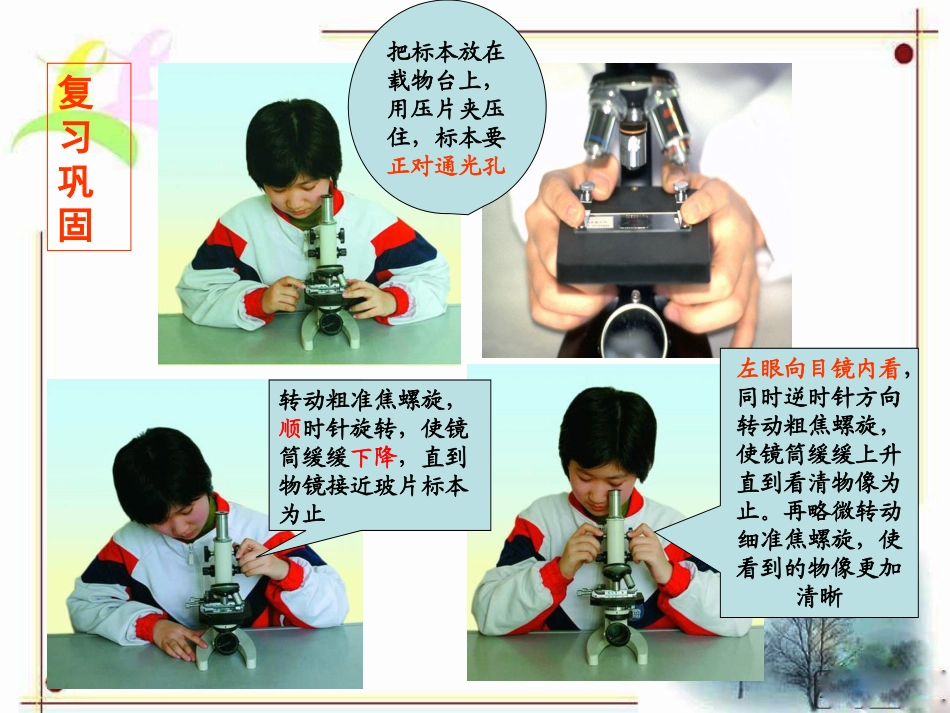 复习巩固

把标本放在载物台上，用压片夹压住，标本要正对通光孔

转动粗准焦螺旋，顺时针旋转，使镜筒缓缓下降，直到物镜接近玻片标本为止

左眼向目镜内看，同时逆时针方向转动粗焦螺旋，使镜筒缓缓上升直到看清物像为止。再略微转动细准焦螺旋，使看到的物像更加清晰