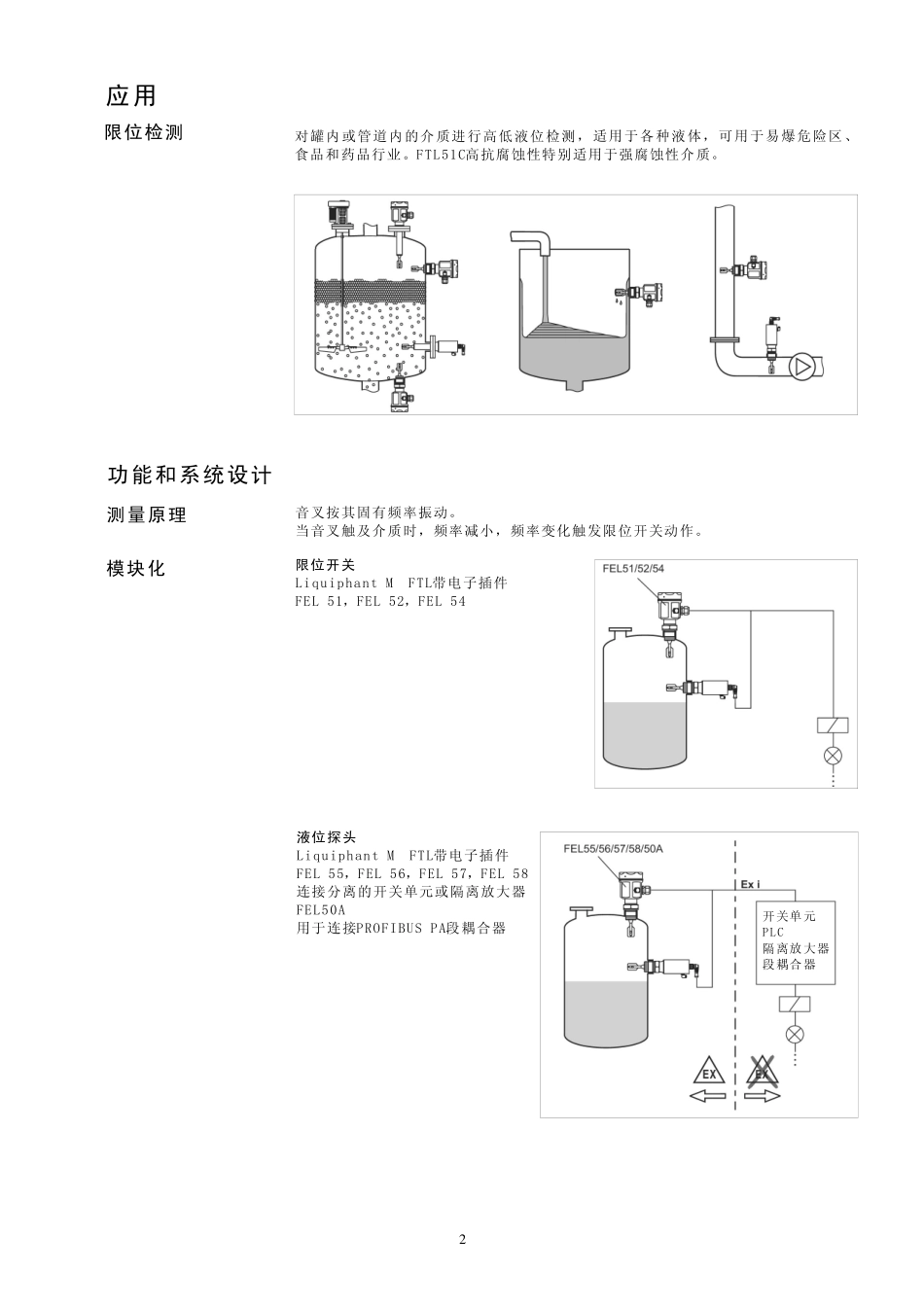 应用

限位检测

对罐内或管道内的介质进行高低液位检测，适用于各种液体，可用于易爆危险区、食品和药品行业。FTL51C高抗腐蚀性特别适用于强腐蚀性介质。

功能和系统设计

测量原理

音叉按其固有频率振动。
当音叉触及介质时，频率减小，频率变化触发限位开关动作。

模块化

限位开关
Liquiphant M FTL带电子插件
FEL 51，FEL 52，FEL 54

FEL51/52/54

液位探头
Liquiphant M FTL带电子插件
FEL 55，FEL 56，FEL 57，FEL 58
连接分离的开关单元或隔离放大器
FEL50A
用于连接PROFIBUS PA段耦合器

FEL55/56/57/58/50A

Ex i

开关单元
PLC
隔离放大器
段耦合器

EX

EX

2