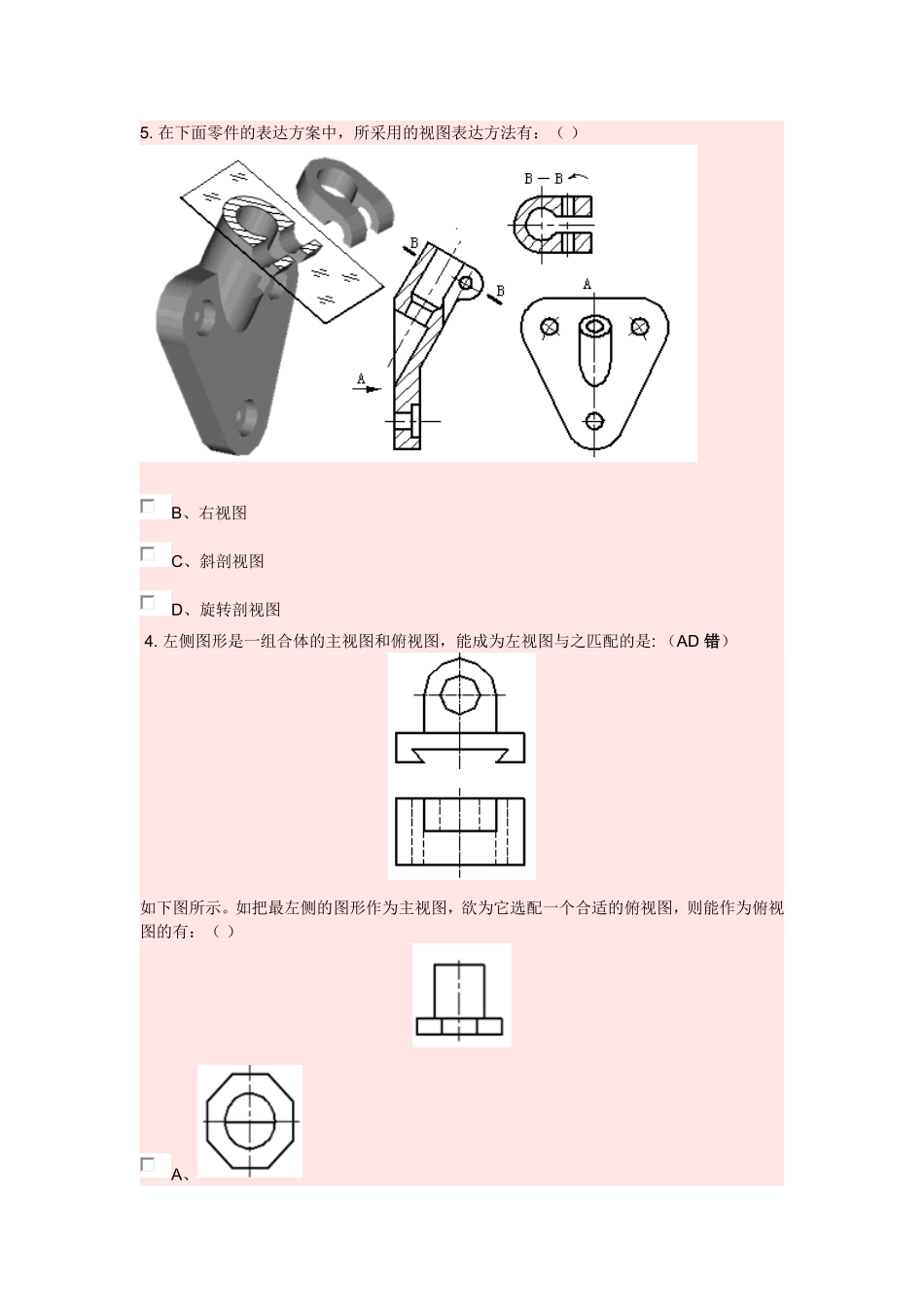 5. 在下面零件的表达方案中，所采用的视图表达方法有：（ ）

B — B

B

B

A

A

B、右视图

C、斜剖视图

D、旋转剖视图

4. 左侧图形是一组合体的主视图和俯视图，能成为左视图与之匹配的是:（AD 错）

如下图所示。如把最左侧的图形作为主视图，欲为它选配一个合适的俯视图，则能作为俯视图的有：（ ）

A、