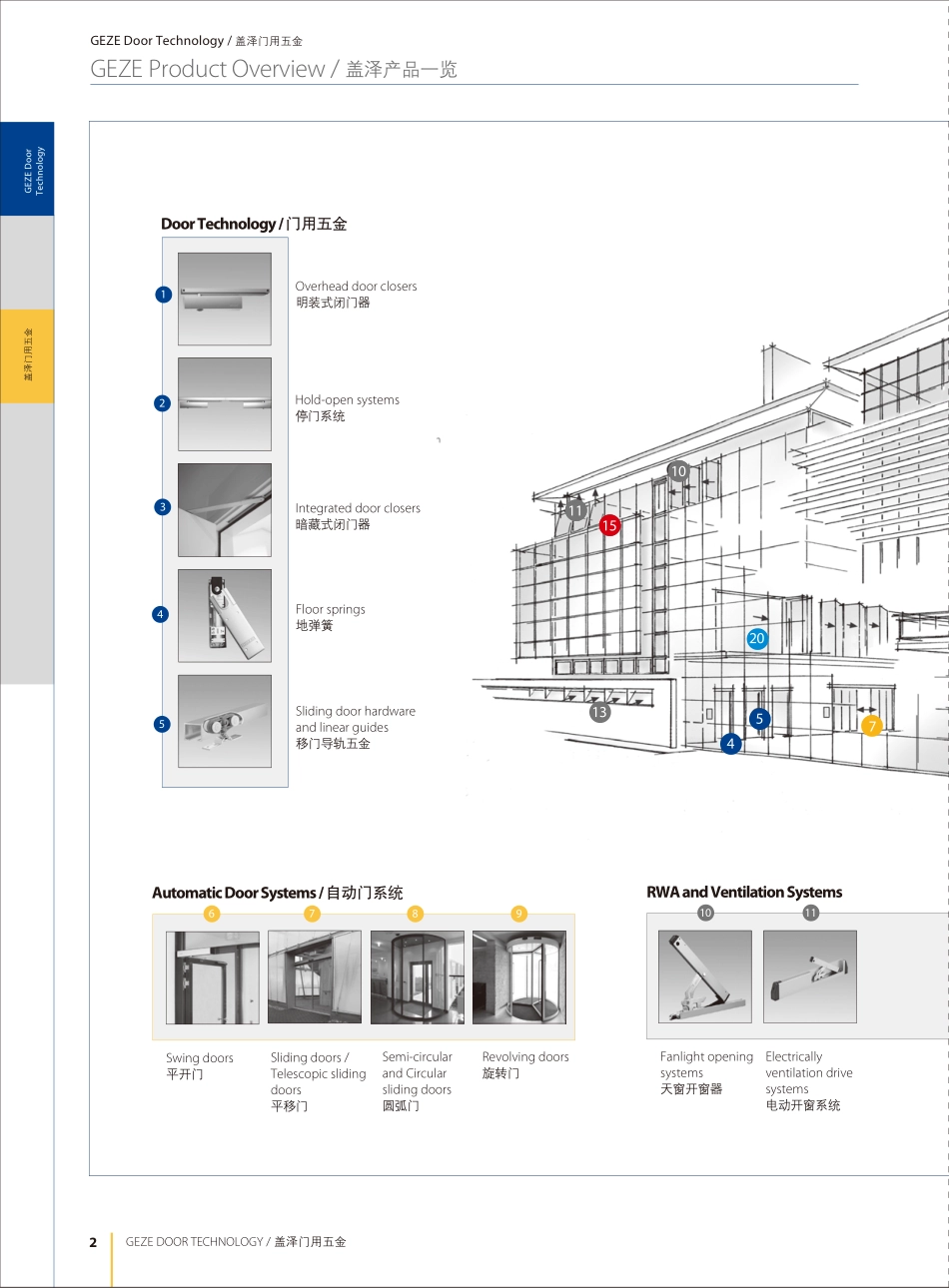 GEZE Door Technology / 盖泽门用五金

GEZE Product Overview / 盖泽产品一览

GEZE Door Technology

盖泽门用五金

Door Technology / 门用五金

1 Overhead door closers
明装式闭门器

2 Hold-open systems
停门系统

3 Integrated door closers
暗藏式闭门器

4 Floor springs
地弹簧

5 Sliding door hardware and linear guides
移门导轨五金

10 11 15 20 13 5 4 7

Automatic Door Systems / 自动门系统

6 7 8 9

Swing doors
平开门

Sliding doors / Telescopic sliding doors
平移门

Semi-circular and Circular sliding doors
圆弧门

Revolving doors
旋转门

RWA and Ventilation Systems

10 11

Fanlight opening systems
天窗开窗器

Electrically ventilation drive systems
电动开窗系统

2 GEZE DOOR TECHNOLOGY / 盖泽门用五金