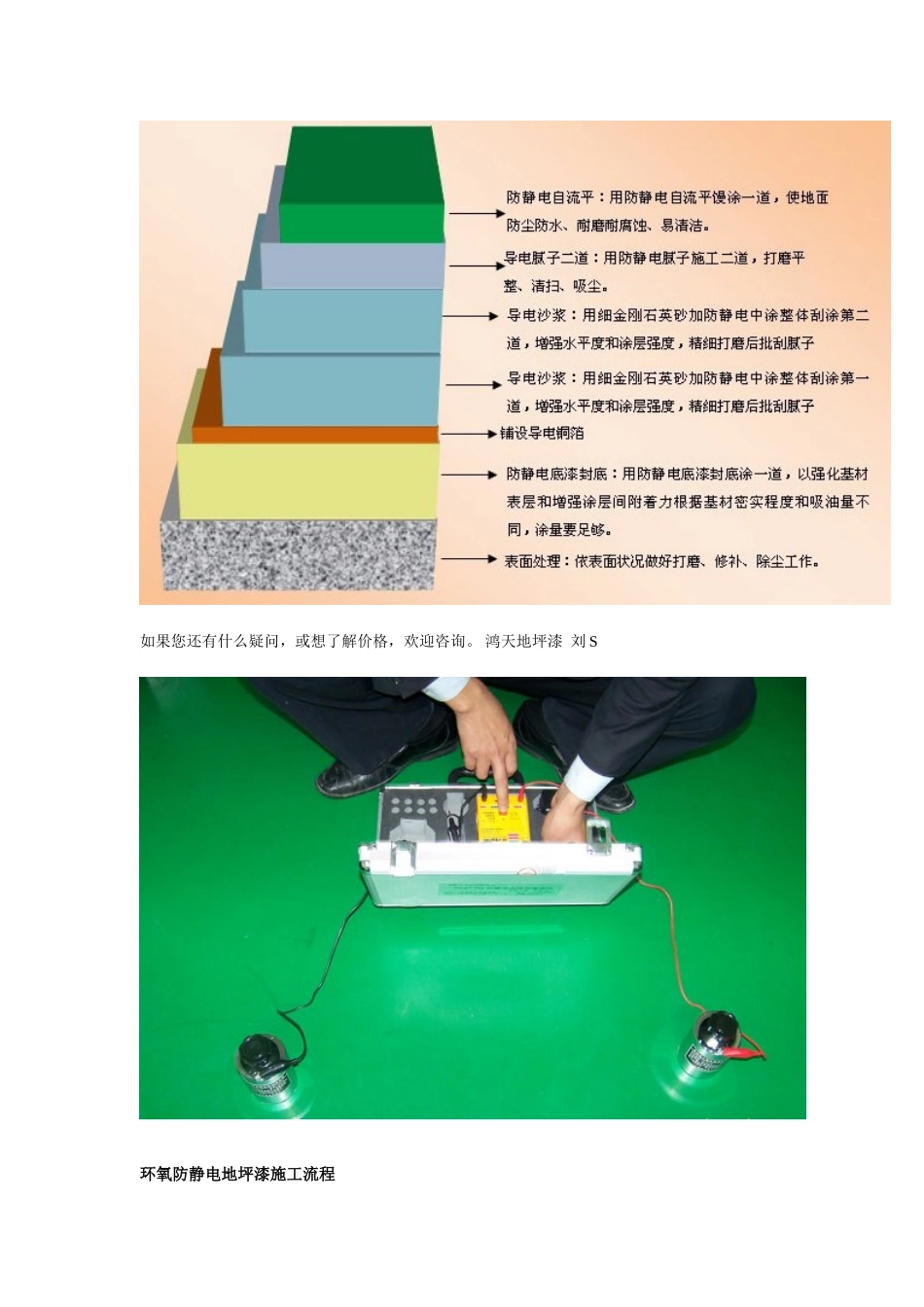 防静电自流平：用防静电自流平馒涂一道，使地面防尘防水、耐磨耐腐蚀、易清洁。

导电腻子二道：用防静电腻子施工二道，打磨平整、清扫、吸尘。

导电沙浆：用细金刚石英砂加防静电中涂整体刮涂第二道，增强水平度和涂层强度，精细打磨后批刮腻子

导电沙浆：用细金刚石英砂加防静电中涂整体刮涂第一道，增强水平度和涂层强度，精细打磨后批刮腻子

铺设导电铜箔

防静电底漆封底：用防静电底漆封底涂一道，以强化基材表层和增强涂层间附着力根据基材密实程度和吸油量不同，涂量要足够。

表面处理：依表面状况做好打磨、修补、除尘工作。

如果您还有什么疑问，或想了解价格，欢迎咨询。 鸿天地坪漆 刘 S

环氧防静电地坪漆施工流程