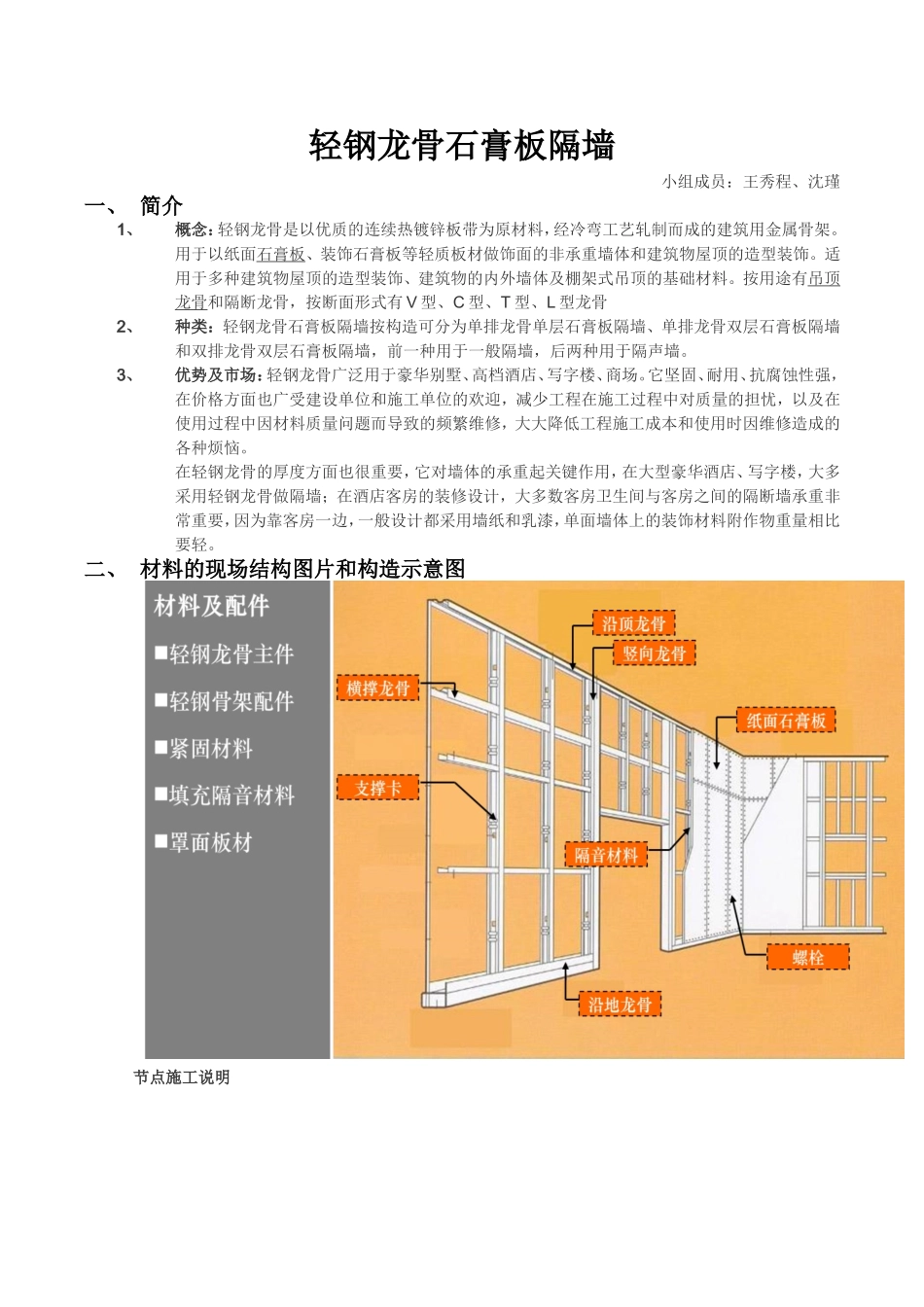 轻钢龙骨石膏板隔墙

小组成员：王秀程、沈瑾

一、 简介

1、 概念：轻钢龙骨是以优质的连续热镀锌板带为原材料，经冷弯工艺轧制而成的建筑用金属骨架。用于以纸面石膏板、装饰石膏板等轻质板材做饰面的非承重墙体和建筑物屋顶的造型装饰。适用于多种建筑物屋顶的造型装饰、建筑物的内外墙体及棚架式吊顶的基础材料。按用途有吊顶龙骨和隔断龙骨，按断面形式有 V 型、C 型、T 型、L 型龙骨

2、 种类：轻钢龙骨石膏板隔墙按构造可分为单排龙骨单层石膏板隔墙、单排龙骨双层石膏板隔墙和双排龙骨双层石膏板隔墙，前一种用于一般隔墙，后两种用于隔声墙。

3、 优势及市场：轻钢龙骨广泛用于豪华别墅、高档酒店、写字楼、商场。它坚固、耐用、抗腐蚀性强，在价格方面也广受建设单位和施工单位的欢迎，减少工程在施工过程中对质量的担忧，以及在使用过程中因材料质量问题而导致的频繁维修，大大降低工程施工成本和使用时因维修造成的各种烦恼。

在轻钢龙骨的厚度方面也很重要，它对墙体的承重起关键作用，在大型豪华酒店、写字楼，大多采用轻钢龙骨做隔墙；在酒店客房的装修设计，大多数客房卫生间与客房之间的隔断墙承重非常重要，因为靠客房一边，一般设计都采用墙纸和乳漆，单面墙体上的装饰材料附作物重量相比要轻。

二、 材料的现场结构图片和构造示意图

材料及配件
■轻钢龙骨主件
■轻钢骨架配件
■紧固材料
■填充隔音材料
■罩面板材

沿顶龙骨
竖向龙骨
横撑龙骨
纸面石膏板
支撑卡
隔音材料
螺栓
沿地龙骨

节点施工说明