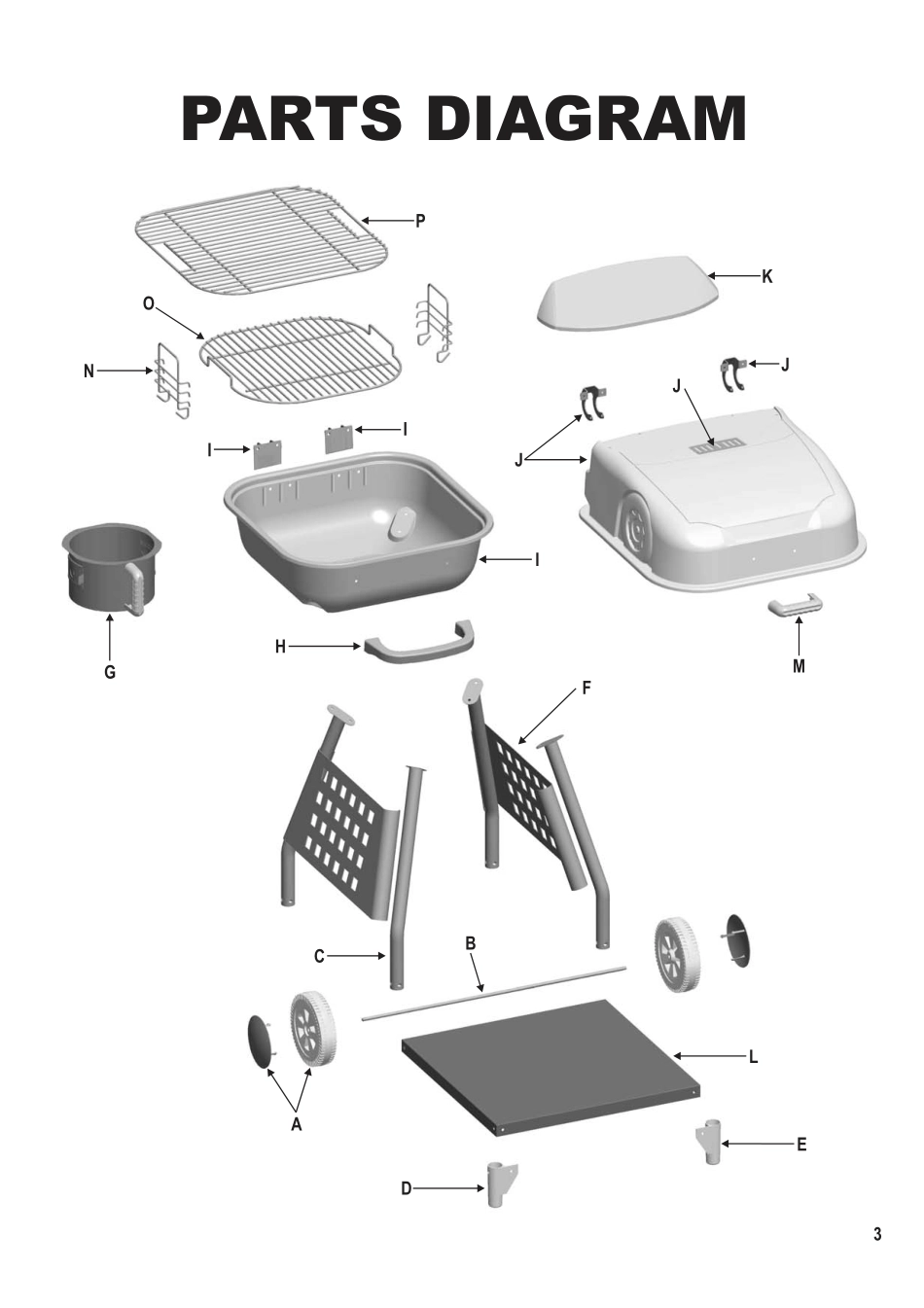 PARTS DIAGRAM

P
K
O
N
J
J
I
I
J
I
G
H
M
F
C
B
L
A
E
D

3