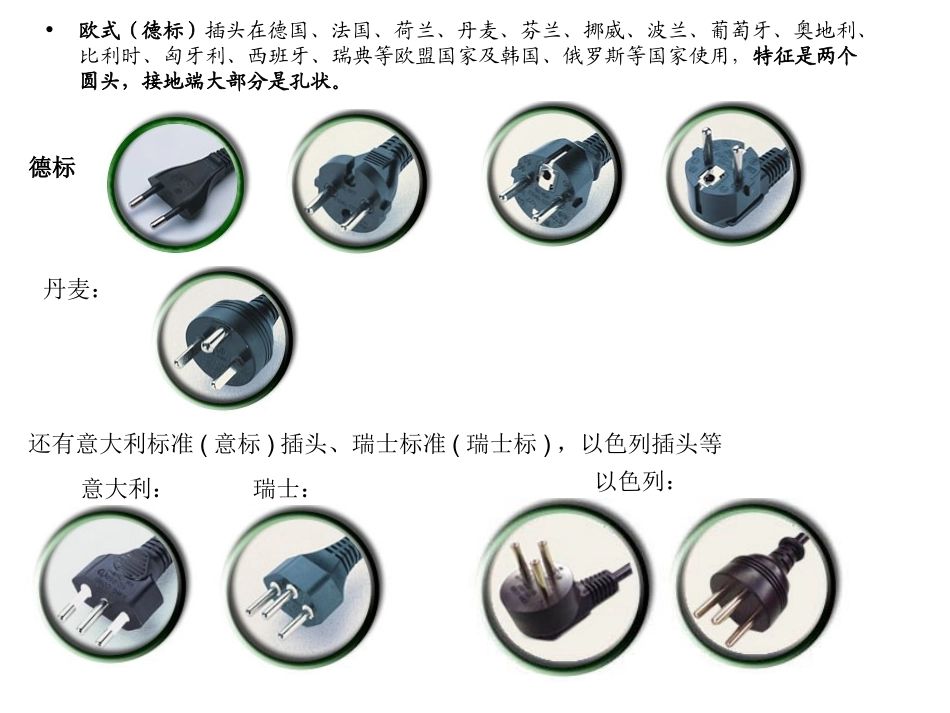 • 欧式（德标）插头在德国、法国、荷兰、丹麦、芬兰、挪威、波兰、葡萄牙、奥地利、比利时、匈牙利、西班牙、瑞典等欧盟国家及韩国、俄罗斯等国家使用，特征是两个圆头，接地端大部分是孔状。

德标

丹麦：

还有意大利标准 ( 意标 ) 插头、瑞士标准 ( 瑞士标 ) ，以色列插头等

意大利：

瑞士：

以色列：