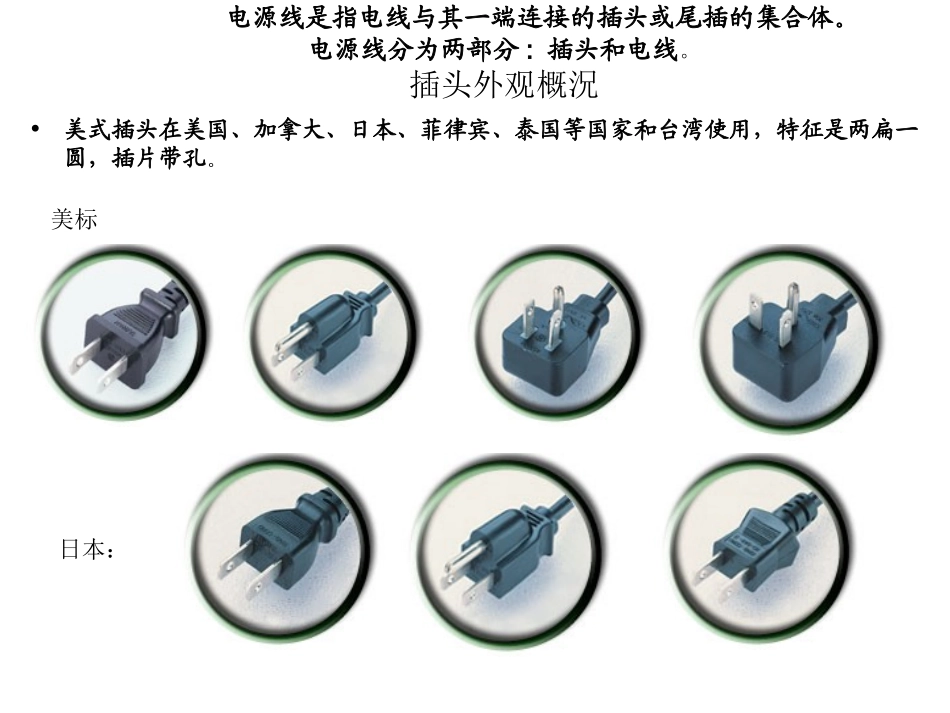 电源线是指电线与其一端连接的插头或尾插的集合体。
电源线分为两部分：插头和电线。

插头外观概况

• 美式插头在美国、加拿大、日本、菲律宾、泰国等国家和台湾使用，特征是两扁一圆，插片带孔。

美标

日本：