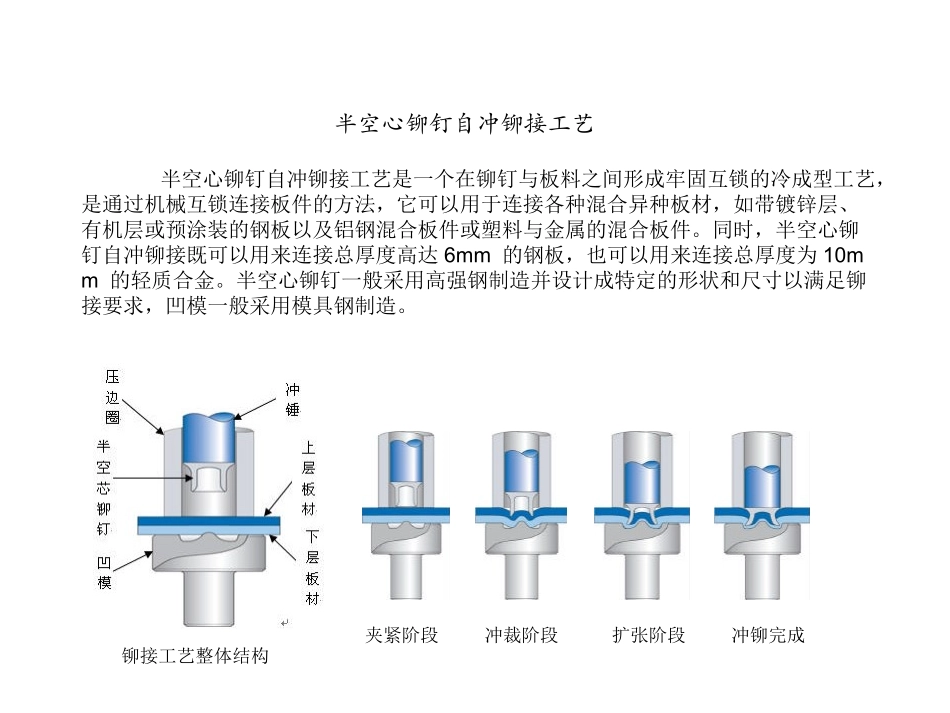 半空心铆钉自冲铆接工艺

半空心铆钉自冲铆接工艺是一个在铆钉与板料之间形成牢固互锁的冷成型工艺，是通过机械互锁连接板件的方法，它可以用于连接各种混合异种板材，如带镀锌层、有机层或预涂装的钢板以及铝钢混合板件或塑料与金属的混合板件。同时，半空心铆钉自冲铆接既可以用来连接总厚度高达 6mm 的钢板，也可以用来连接总厚度为 10mm 的轻质合金。半空心铆钉一般采用高强钢制造并设计成特定的形状和尺寸以满足铆接要求，凹模一般采用模具钢制造。

压边圈

冲锤

半空芯铆钉

上层板材

下层板材

凹模

铆接工艺整体结构

夹紧阶段

冲裁阶段

扩张阶段

冲铆完成