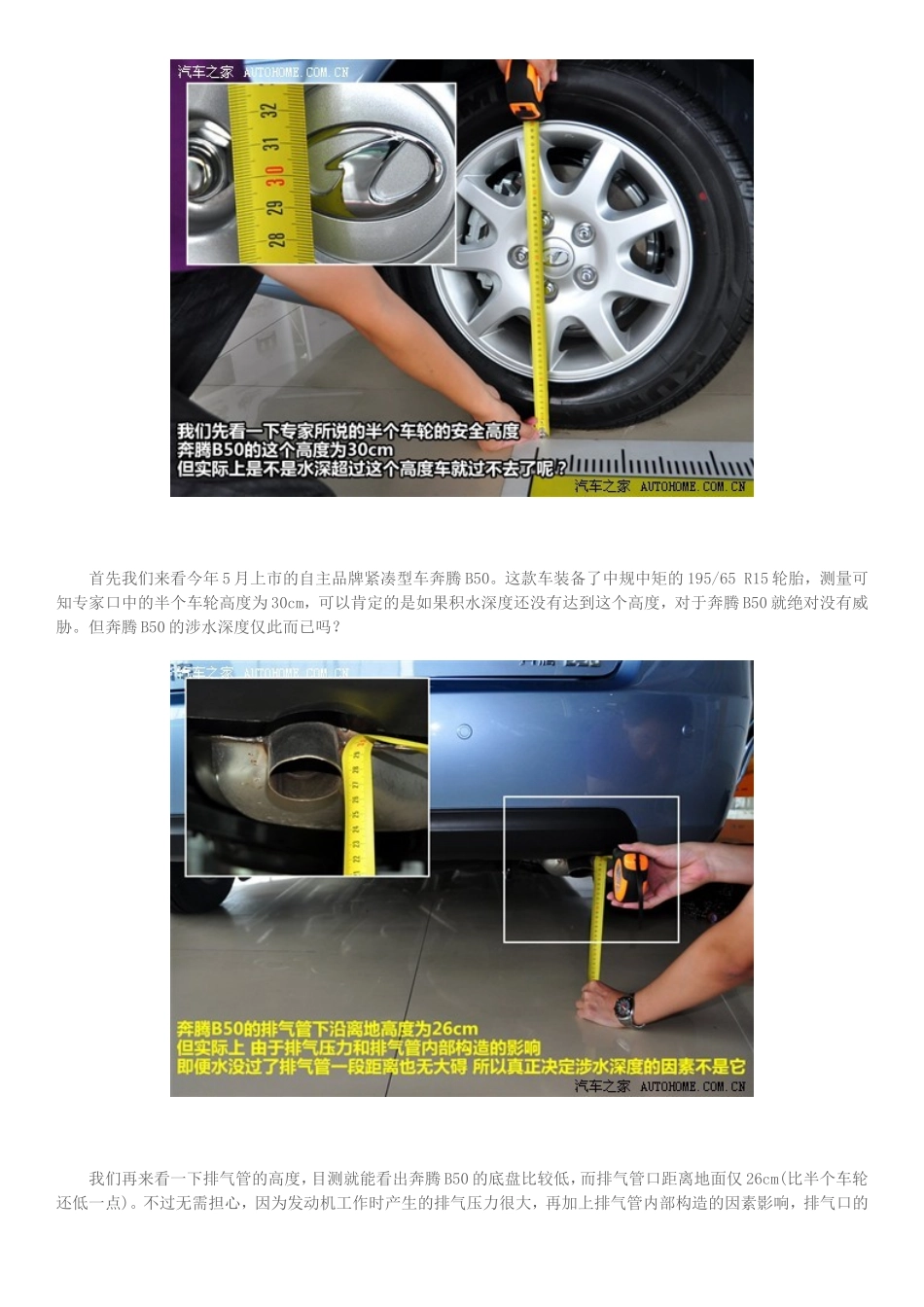 汽车之家 AUTOHOME.COM.CN

32
31
30
29
28

我们先看一下专家所说的半个车轮的安全高度
奔腾B50的这个高度为30cm
但实际上是不是水深超过这个高度车就过不去了呢？

汽车之家 AUTOHOME.COM.CN

首先我们来看今年5月上市的自主品牌紧凑型车奔腾B50。这款车装备了中规中矩的195/65 R15轮胎，测量可知专家口中的半个车轮高度为30cm，可以肯定的是如果积水深度还没有达到这个高度，对于奔腾B50就绝对没有威胁。但奔腾B50的涉水深度仅此而已吗？

汽车之家 AUTOHOME.COM.CN

奔腾B50的排气管下沿离地高度为26cm
但实际上 由于排气压力和排气管内部构造的影响
即便水没过了排气管一段距离也无大碍 所以真正决定涉水深度的因素不是它

汽车之家 AUTOHOME.COM.CN

我们再来看一下排气管的高度，目测就能看出奔腾B50的底盘比较低，而排气管口距离地面仅26cm(比半个车轮还低一点)。不过无需担心，因为发动机工作时产生的排气压力很大，再加上排气管内部构造的因素影响，排气口的