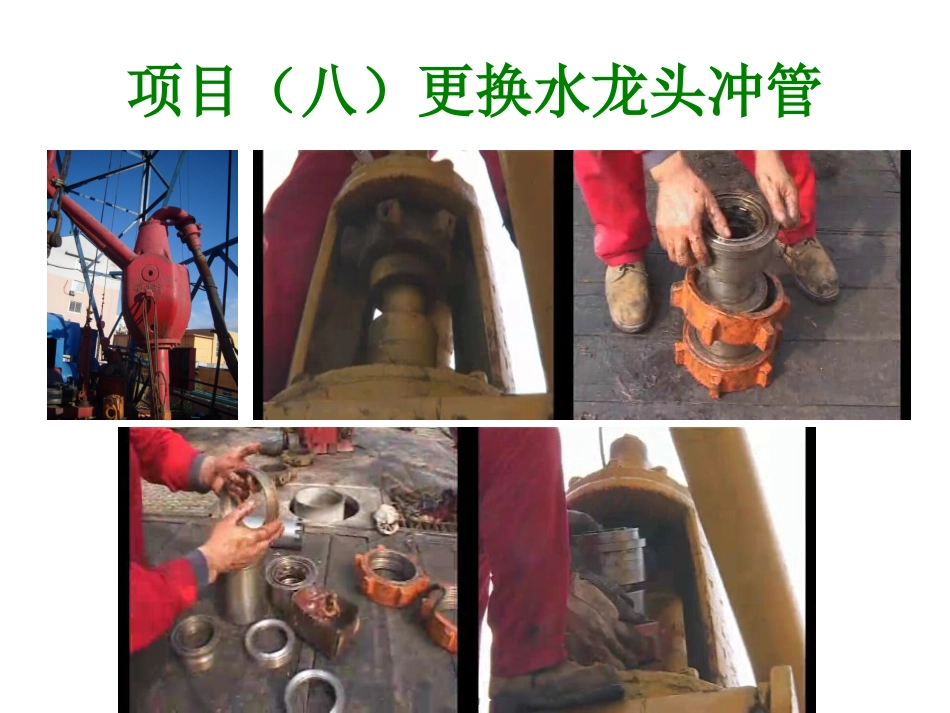 项目（八）更换水龙头冲管