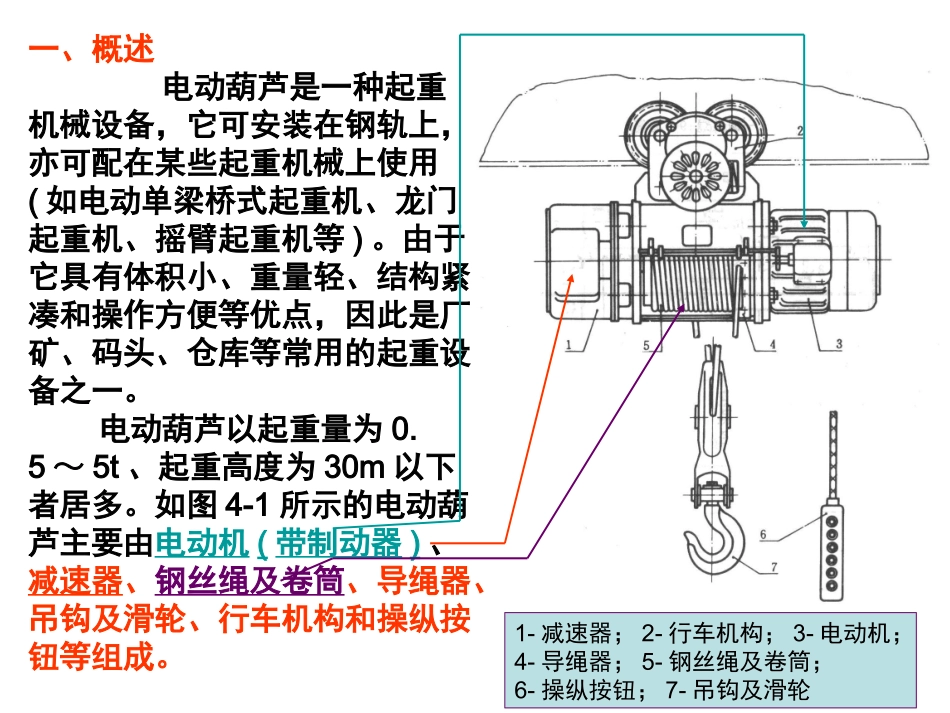 一、概述

电动葫芦是一种起重机械设备，它可安装在钢轨上，亦可配在某些起重机械上使用 ( 如电动单梁桥式起重机、龙门起重机、摇臂起重机等 ) 。由于它具有体积小、重量轻、结构紧凑和操作方便等优点，因此是厂矿、码头、仓库等常用的起重设备之一。

电动葫芦以起重量为 0. 5 ～ 5t 、起重高度为 30m 以下者居多。如图 4-1 所示的电动葫芦主要由电动机 ( 带制动器 ) 、减速器、钢丝绳及卷筒、导绳器、吊钩及滑轮、行车机构和操纵按钮等组成。

2
1
5
4
3
6
7

1- 减速器； 2- 行车机构； 3- 电动机；
4- 导绳器； 5- 钢丝绳及卷筒；
6- 操纵按钮； 7- 吊钩及滑轮