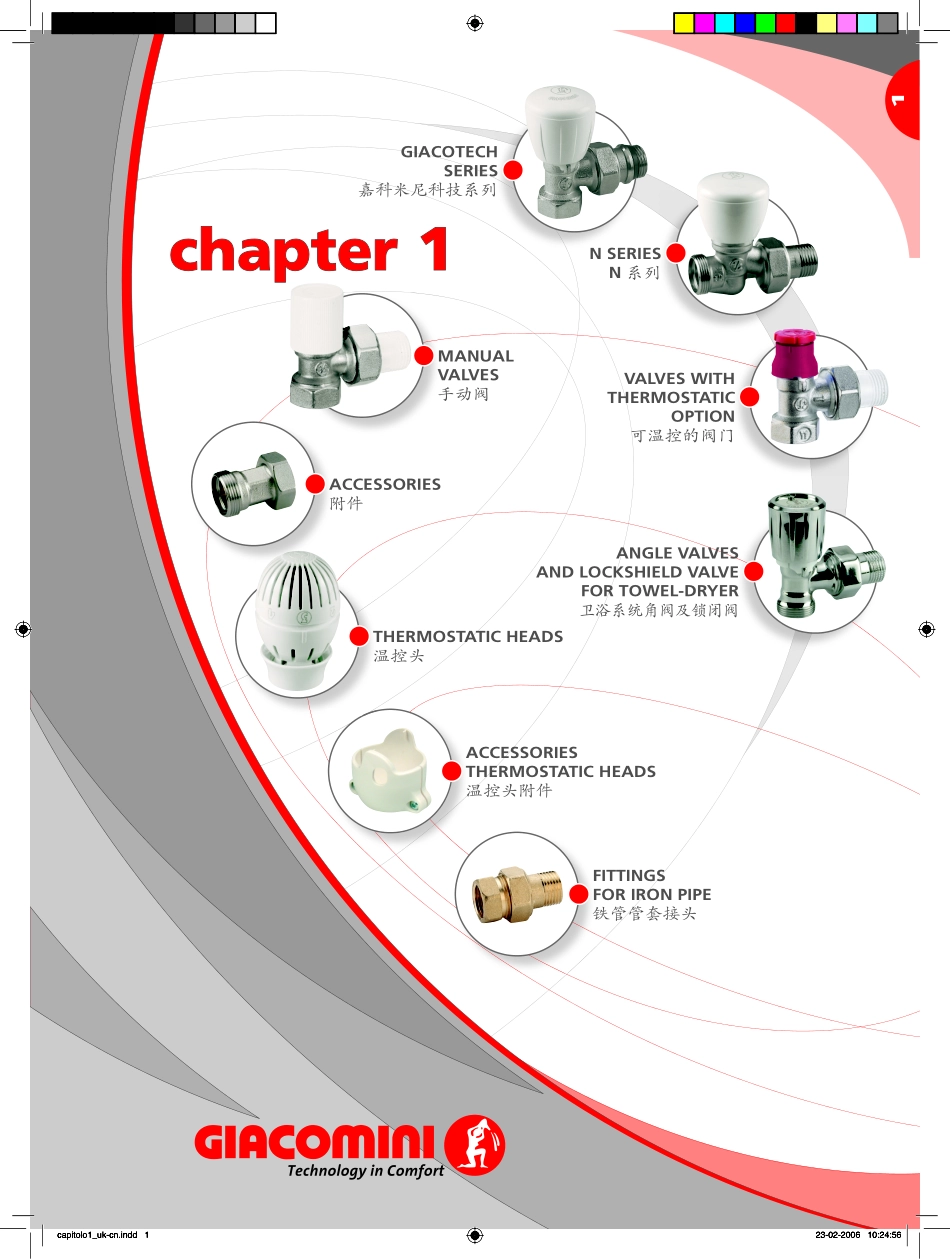 1

GIACOTECH SERIES
嘉科米尼科技系列

chapter 1

N SERIES
N 系列

MANUAL VALVES
手动阀

VALVES WITH THERMOSTATIC OPTION
可温控的阀门

ACCESSORIES
附件

ANGLE VALVES AND LOCKSHIELD VALVE FOR TOWEL-DRYER
卫浴系统角阀及锁闭阀

THERMOSTATIC HEADS
温控头

ACCESSORIES THERMOSTATIC HEADS
温控头附件

FITTINGS FOR IRON PIPE
铁管管套接头

GIACOMINI
Technology in Comfort

capitolo1_uk-cn.indd 1

23-02-2006 10:24:56