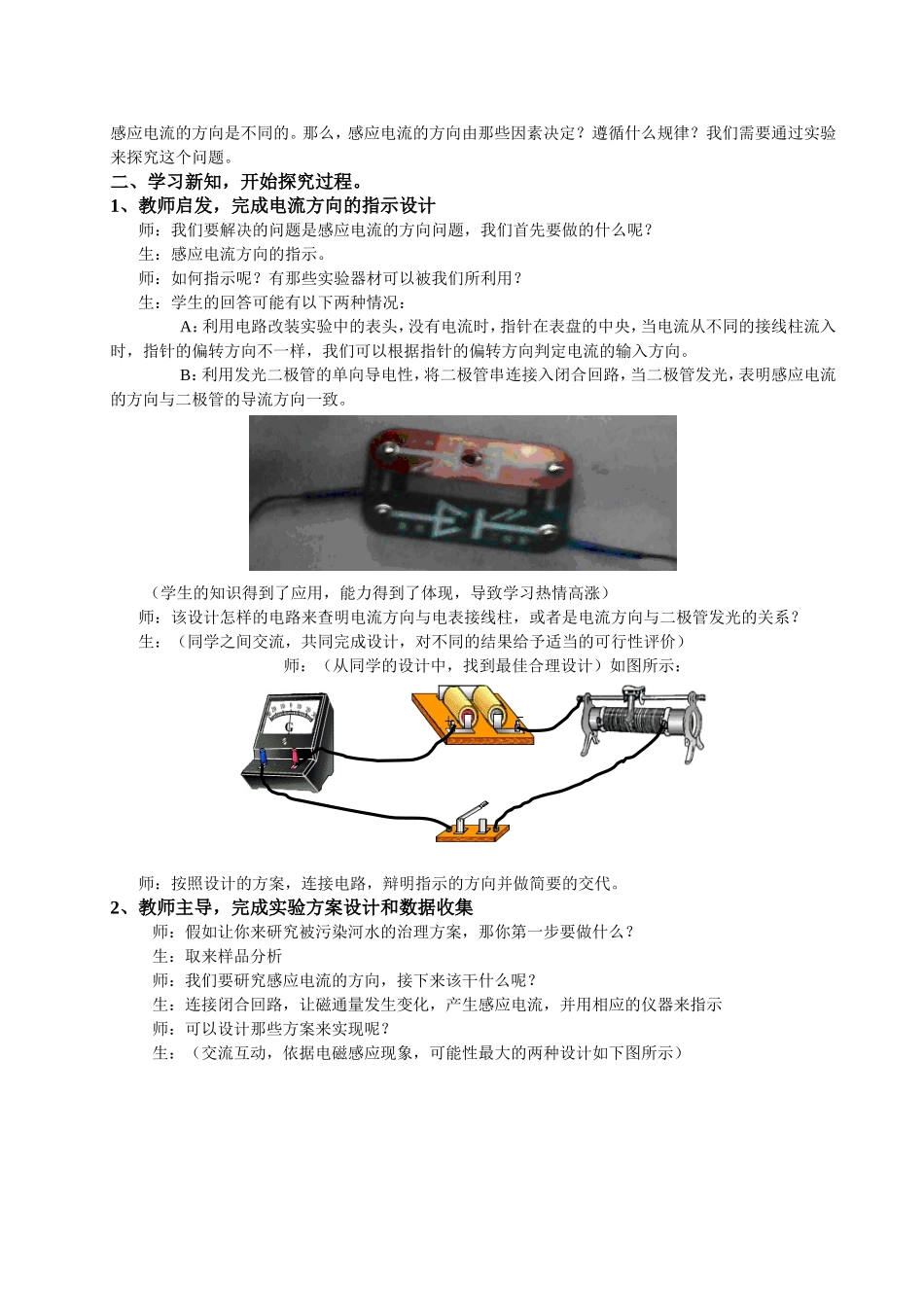 感应电流的方向是不同的。那么，感应电流的方向由那些因素决定？遵循什么规律？我们需要通过实验来探究这个问题。

二、学习新知，开始探究过程。

1、教师启发，完成电流方向的指示设计

师：我们要解决的问题是感应电流的方向问题，我们首先要做的什么呢？

生：感应电流方向的指示。

师：如何指示呢？有那些实验器材可以被我们所利用？

生：学生的回答可能有以下两种情况：

A：利用电路改装实验中的表头，没有电流时，指针在表盘的中央，当电流从不同的接线柱流入时，指针的偏转方向不一样，我们可以根据指针的偏转方向判定电流的输入方向。

B：利用发光二极管的单向导电性，将二极管串连接入闭合回路，当二极管发光，表明感应电流的方向与二极管的导流方向一致。

（学生的知识得到了应用，能力得到了体现，导致学习热情高涨）

师：该设计怎样的电路来查明电流方向与电表接线柱，或者是电流方向与二极管发光的关系？

生：（同学之间交流，共同完成设计，对不同的结果给予适当的可行性评价）

师：（从同学的设计中，找到最佳合理设计）如图所示：

G

+

-

师：按照设计的方案，连接电路，辩明指示的方向并做简要的交代。

2、教师主导，完成实验方案设计和数据收集

师：假如让你来研究被污染河水的治理方案，那你第一步要做什么？

生：取来样品分析

师：我们要研究感应电流的方向，接下来该干什么呢？

生：连接闭合回路，让磁通量发生变化，产生感应电流，并用相应的仪器来指示

师：可以设计那些方案来实现呢？

生：（交流互动，依据电磁感应现象，可能性最大的两种设计如下图所示）