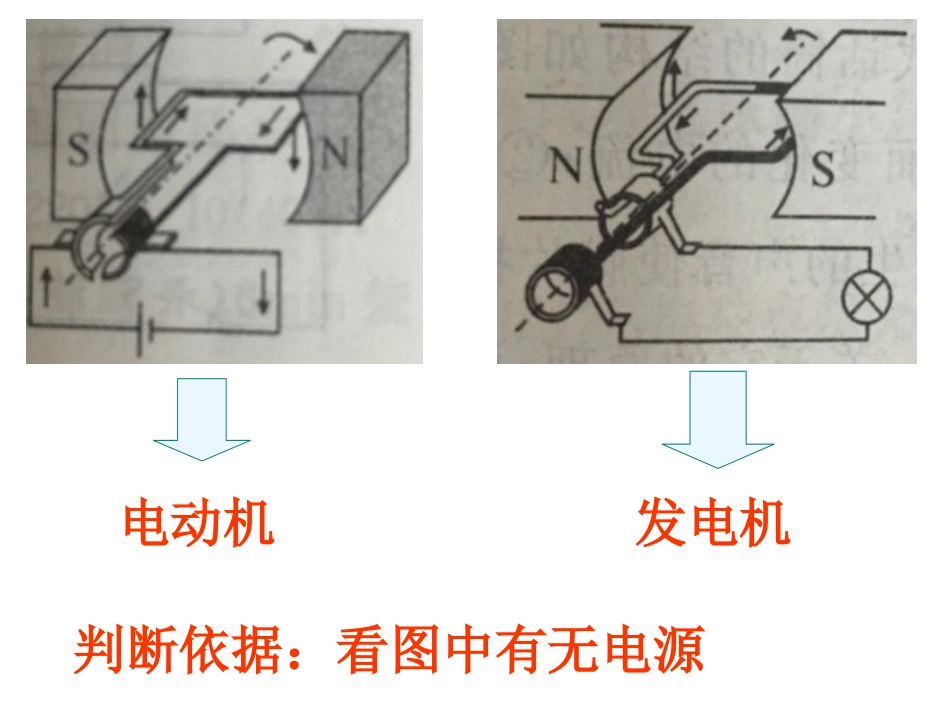 S N

N S

电动机

发电机

判断依据：看图中有无电源