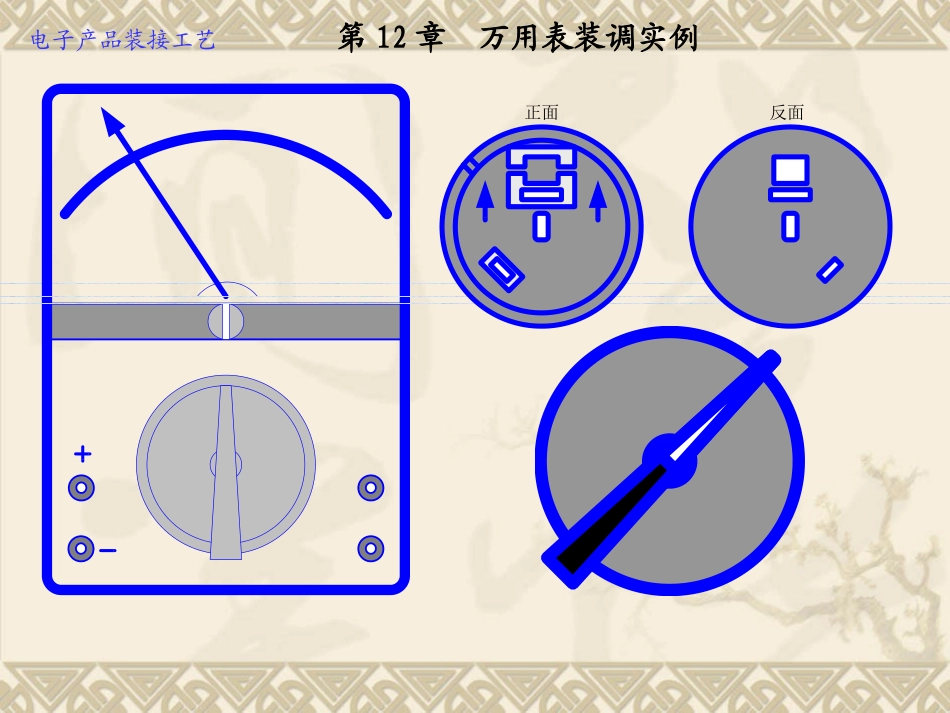 电子产品装接工艺

第 12 章　万用表装调实例

正面

反面

+

−