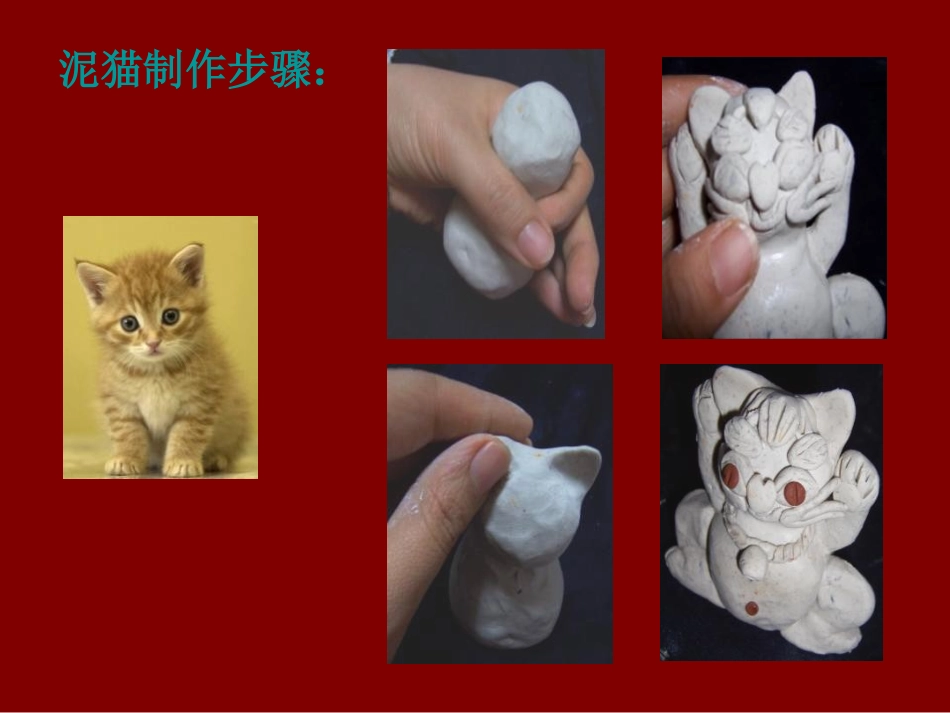 泥猫制作步骤：