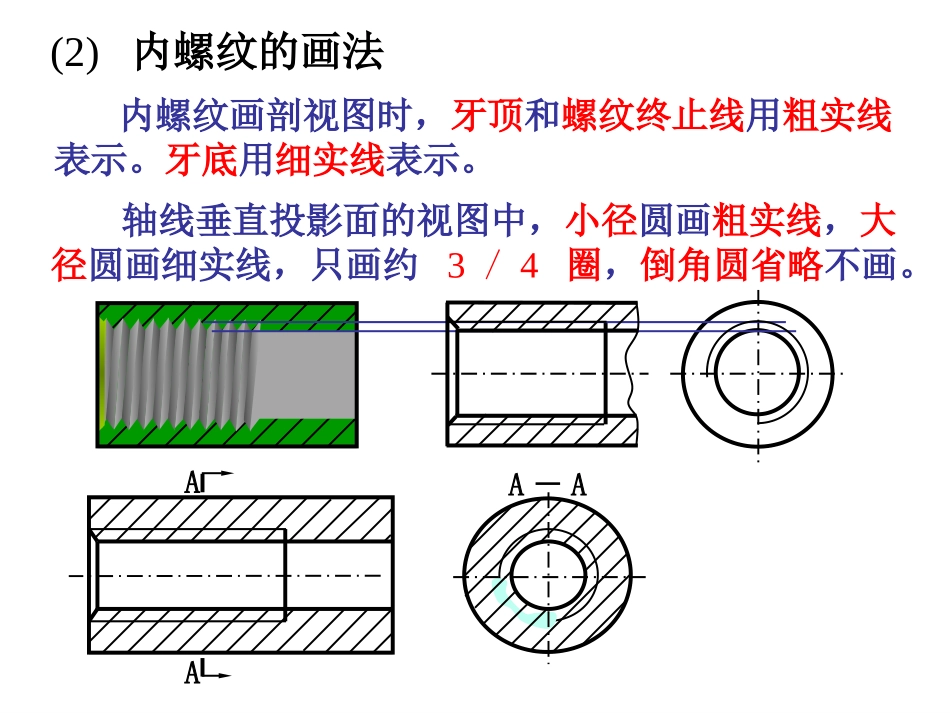 (2) 内螺纹的画法

内螺纹画剖视图时，牙顶和螺纹终止线用粗实线表示。牙底用细实线表示。

轴线垂直投影面的视图中，小径圆画粗实线，大径圆画细实线，只画约 3 / 4 圈，倒角圆省略不画。

A

A — A

A