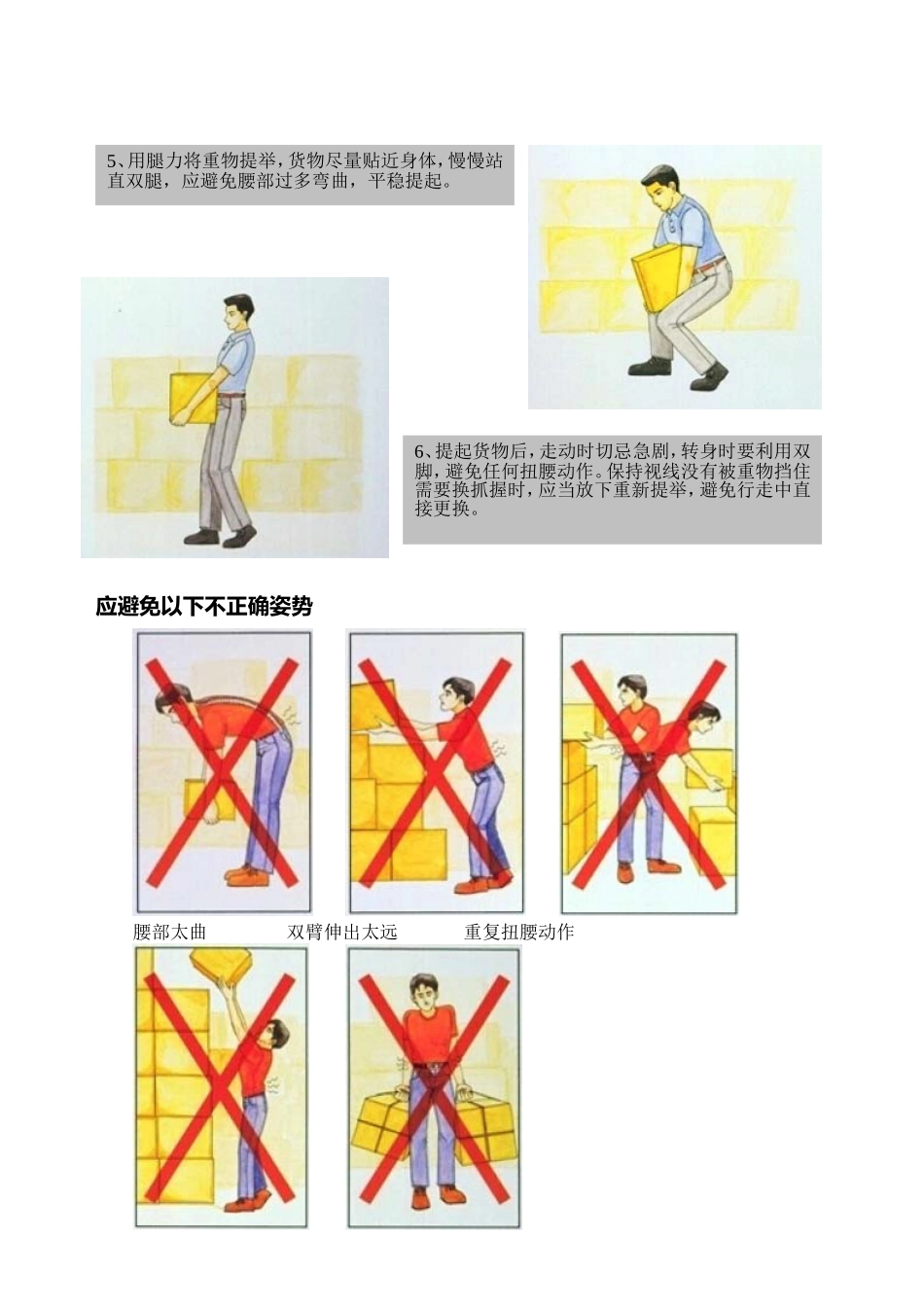 5、用腿力将重物提举，货物尽量贴近身体，慢慢站直双腿，应避免腰部过多弯曲，平稳提起。

6、提起货物后，走动时切忌急剧，转身时要利用双脚，避免任何扭腰动作。保持视线没有被重物挡住需要换抓握时，应当放下重新提举，避免行走中直接更换。

应避免以下不正确姿势

腰部太曲　双臂伸出太远　重复扭腰动作