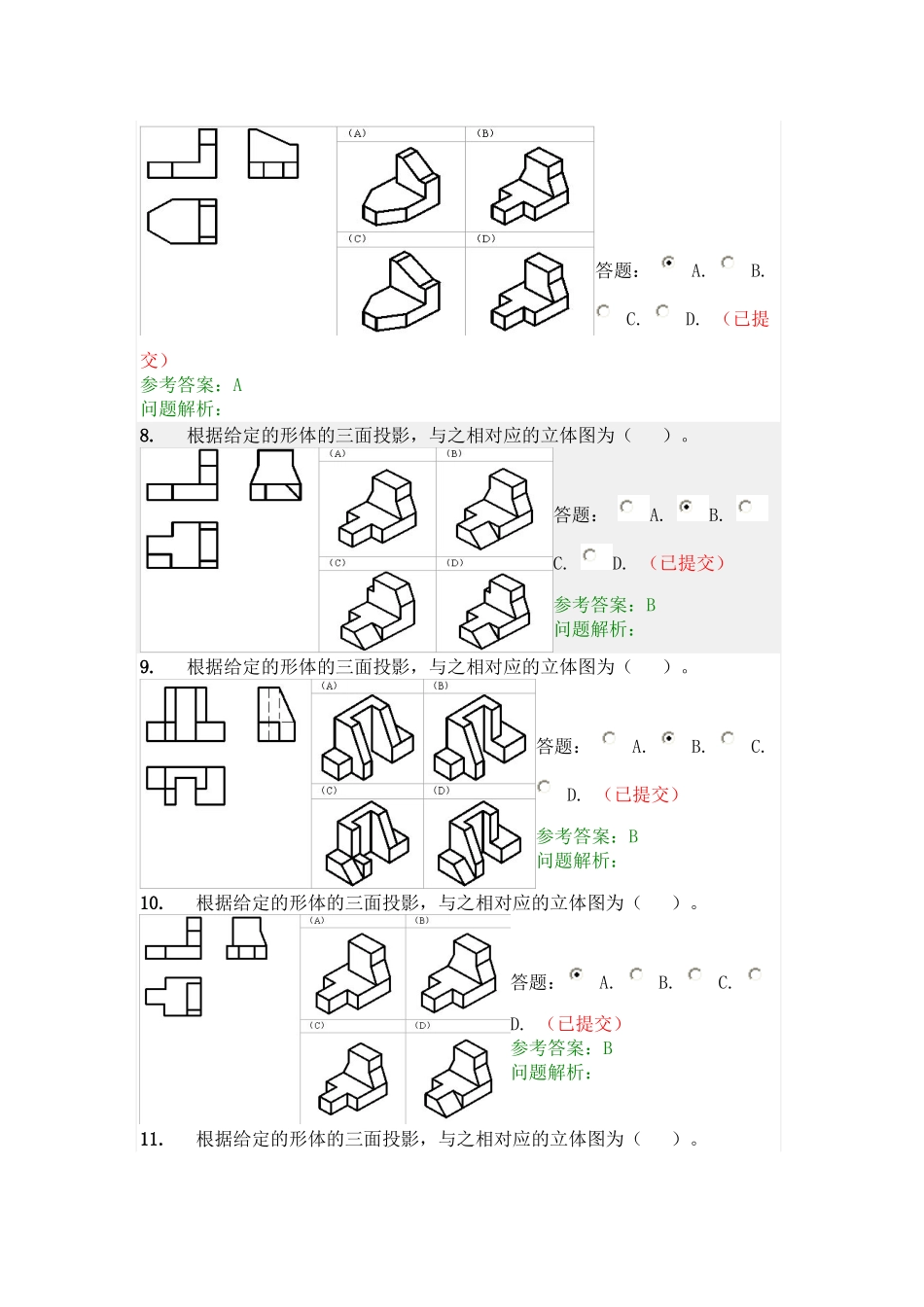 (A) (B)
(C) (D)
答题： A. B. C. D. （已提交）
参考答案：A
问题解析：
8. 根据给定的形体的三面投影，与之相对应的立体图为（ ）。
(A) (B)
(C) (D)
答题： A. B. C. D. （已提交）
参考答案：B
问题解析：
9. 根据给定的形体的三面投影，与之相对应的立体图为（ ）。
(A) (B)
(C) (D)
答题： A. B. C. D. （已提交）
参考答案：B
问题解析：
10. 根据给定的形体的三面投影，与之相对应的立体图为（ ）。
(A) (B)
(C) (D)
答题： A. B. C. D. （已提交）
参考答案：B
问题解析：
11. 根据给定的形体的三面投影，与之相对应的立体图为（ ）。