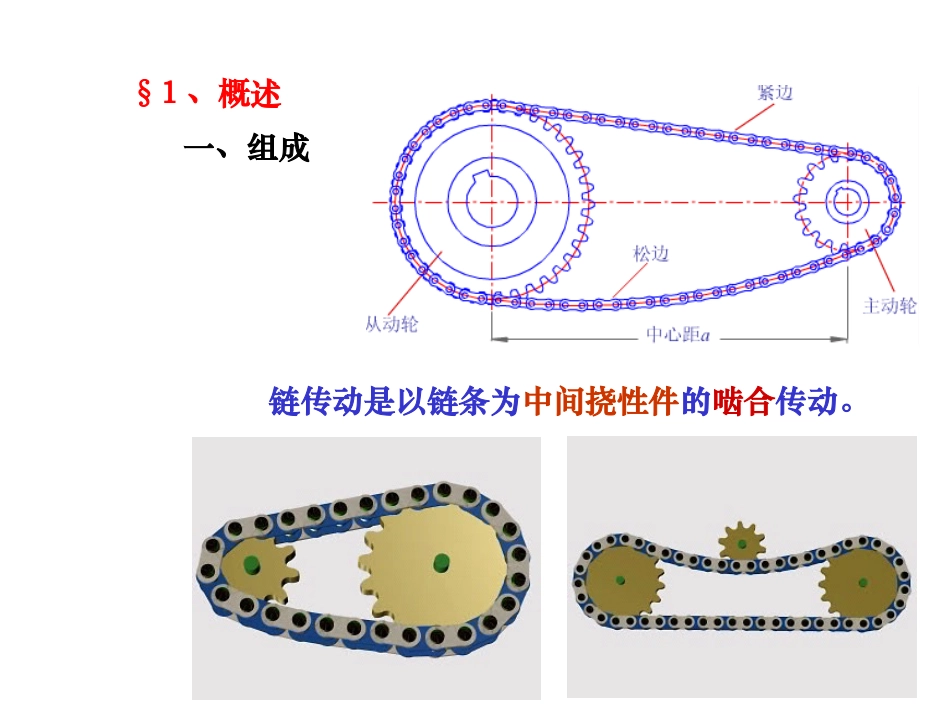 §1、概述

一、组成

紧边

松边

从动轮

主动轮

中心距$a$

链传动是以链条为中间挠性件的啮合传动。