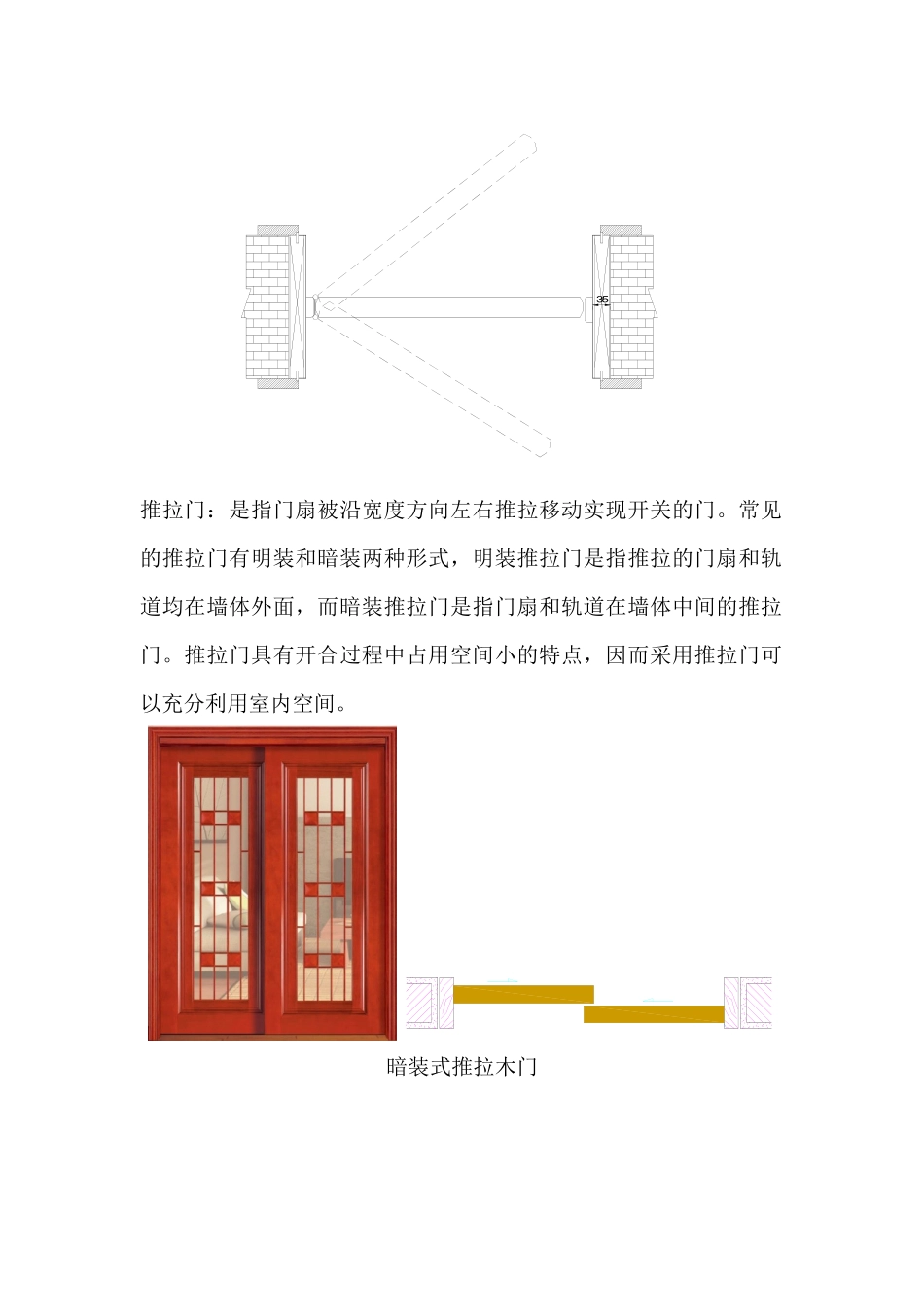 35

推拉门：是指门扇被沿宽度方向左右推拉移动实现开关的门。常见的推拉门有明装和暗装两种形式，明装推拉门是指推拉的门扇和轨道均在墙体外面，而暗装推拉门是指门扇和轨道在墙体中间的推拉门。推拉门具有开合过程中占用空间小的特点，因而采用推拉门可以充分利用室内空间。

暗装式推拉木门