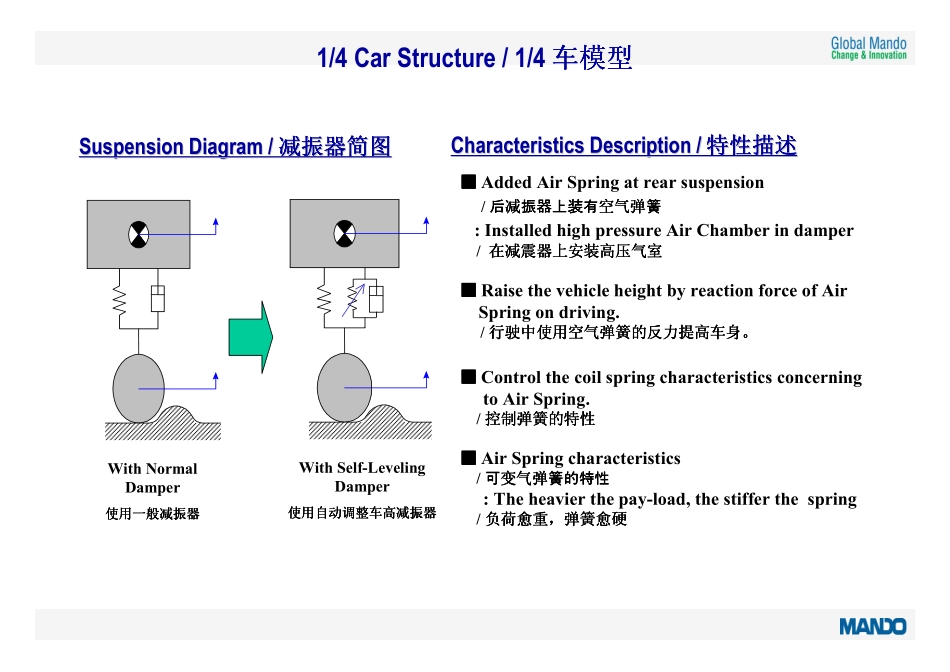 1/4 Car Structure / 1/4 车模型

Global Mando
Change & Innovation

Suspension Diagram / 减振器简图

With Normal Damper
使用一般减振器

With Self-Leveling Damper
使用自动调整车高减振器

Characteristics Description / 特性描述

■ Added Air Spring at rear suspension
/ 后减振器上装有空气弹簧
: Installed high pressure Air Chamber in damper
/ 在减震器上安装高压气室

■ Raise the vehicle height by reaction force of Air Spring on driving.
/ 行驶中使用空气弹簧的反力提高车身。

■ Control the coil spring characteristics concerning to Air Spring.
/ 控制弹簧的特性

■ Air Spring characteristics
/ 可变气弹簧的特性
: The heavier the pay-load, the stiffer the spring
/ 负荷愈重，弹簧愈硬

MANDO