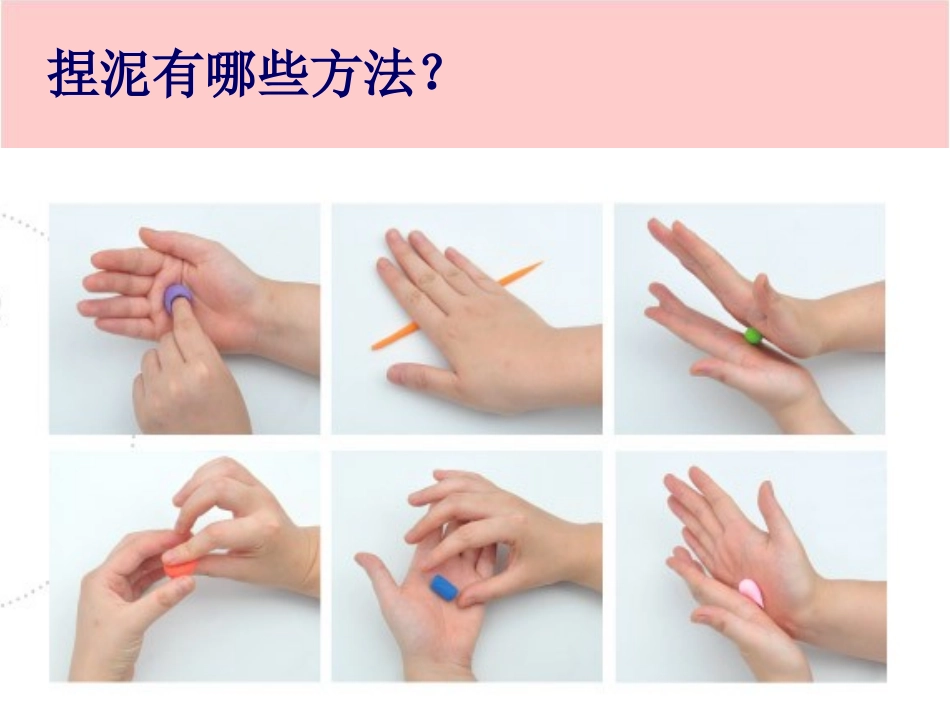 捏泥有哪些方法？